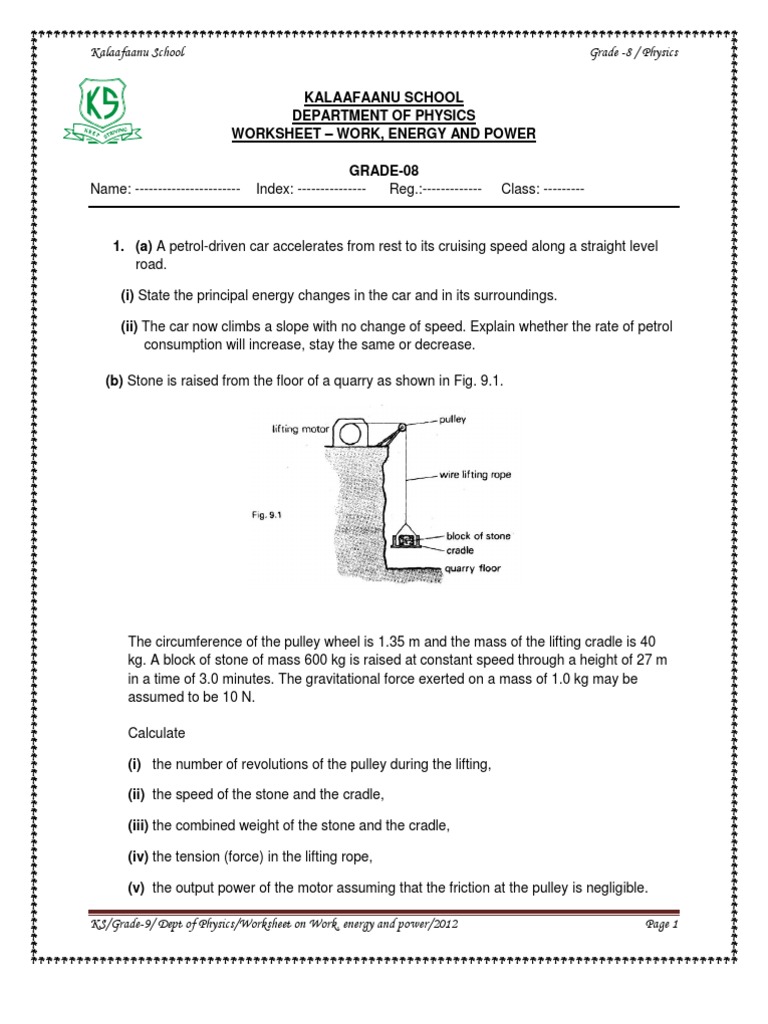 Kalaafaanu School

Grade -8 / Physics

KS

KEEP STRIVING

KALAAFAANU SCHOOL
DEPARTMENT OF PHYSICS
WORKSHEET – WORK, ENERGY AND POWER

GRADE-08

Name: ----------------------- Index: --------------- Reg.:------------- Class: ---------

1. (a) A petrol-driven car accelerates from rest to its cruising speed along a straight level road.

(i) State the principal energy changes in the car and in its surroundings.

(ii) The car now climbs a slope with no change of speed. Explain whether the rate of petrol consumption will increase, stay the same or decrease.

(b) Stone is raised from the floor of a quarry as shown in Fig. 9.1.

lifting motor

pulley

wire lifting rope

Fig. 9.1

block of stone

cradle

quarry floor

The circumference of the pulley wheel is 1.35 m and the mass of the lifting cradle is 40 kg. A block of stone of mass 600 kg is raised at constant speed through a height of 27 m in a time of 3.0 minutes. The gravitational force exerted on a mass of 1.0 kg may be assumed to be 10 N.

Calculate

(i) the number of revolutions of the pulley during the lifting,

(ii) the speed of the stone and the cradle,

(iii) the combined weight of the stone and the cradle,

(iv) the tension (force) in the lifting rope,

(v) the output power of the motor assuming that the friction at the pulley is negligible.

KS/Grade-9/ Dept of Physics/Worksheet on Work, energy and power/2012

Page 1