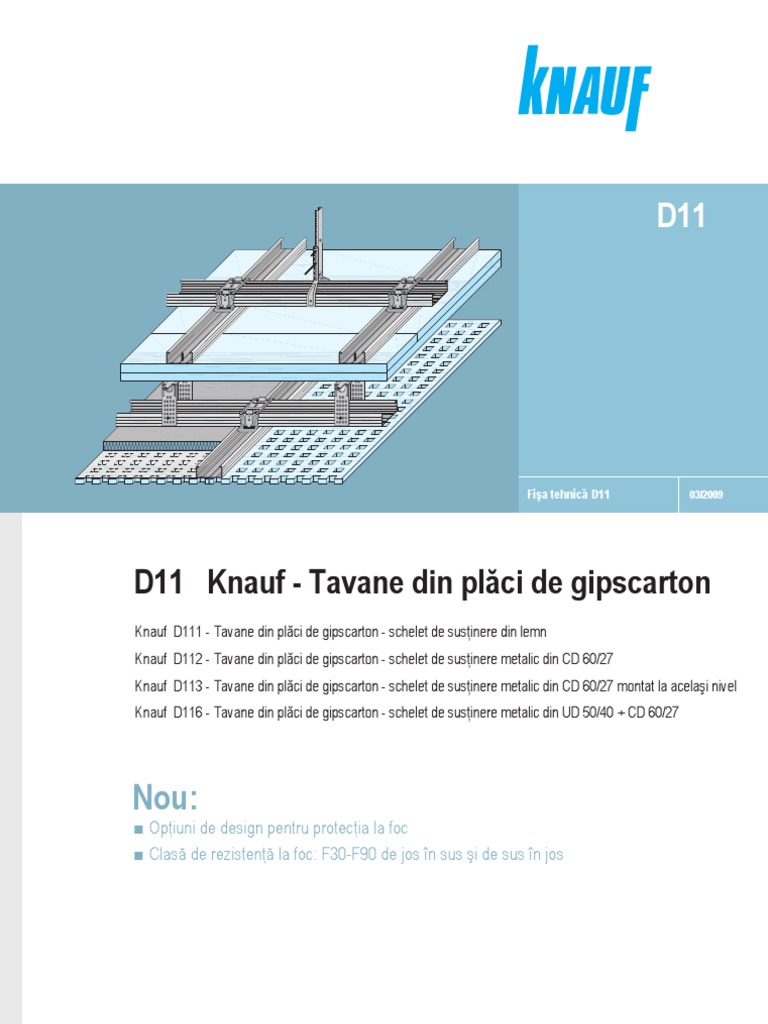 KNAUF

D11

Fişa tehnică D11

03/2009

D11 Knauf - Tavane din plăci de gipscarton

Knauf D111 - Tavane din plăci de gipscarton - schelet de susţinere din lemn

Knauf D112 - Tavane din plăci de gipscarton - schelet de susţinere metalic din CD 60/27

Knauf D113 - Tavane din plăci de gipscarton - schelet de susţinere metalic din CD 60/27 montat la acelaşi nivel

Knauf D116 - Tavane din plăci de gipscarton - schelet de susţinere metalic din UD 50/40 + CD 60/27

Nou:

■ Opţiuni de design pentru protecţia la foc

■ Clasă de rezistenţă la foc: F30-F90 de jos în sus şi de sus în jos