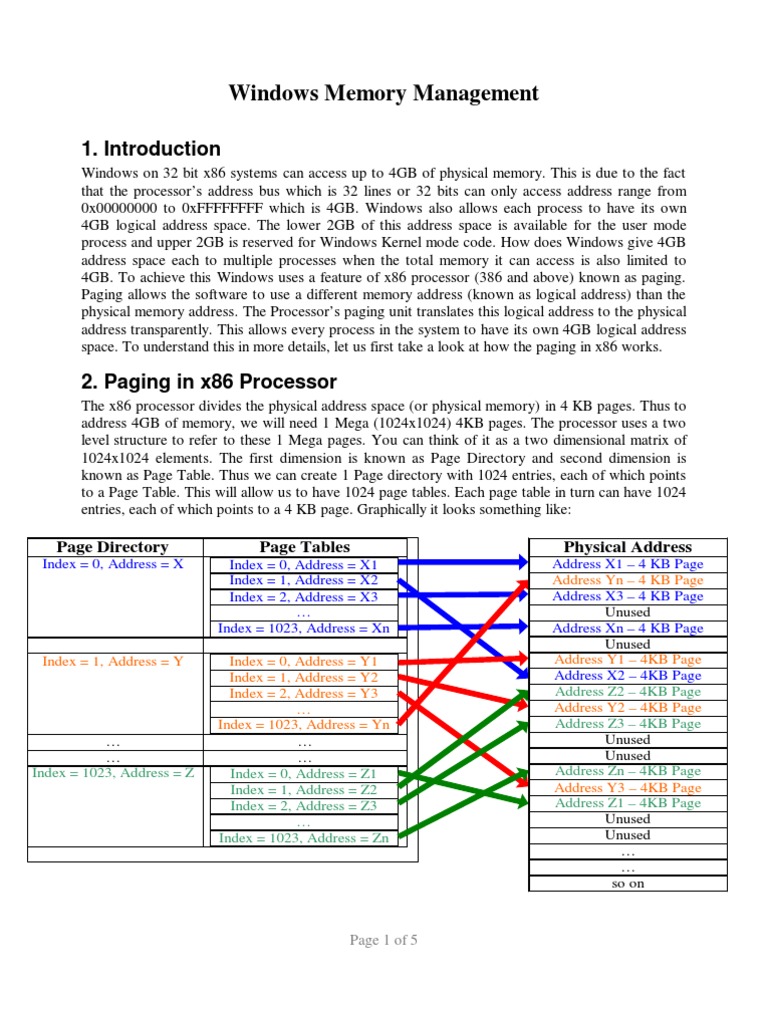 Windows Memory Management

1. Introduction

Windows on 32 bit x86 systems can access up to 4GB of physical memory. This is due to the fact that the processor's address bus which is 32 lines or 32 bits can only access address range from 0x00000000 to 0xFFFFFFFF which is 4GB. Windows also allows each process to have its own 4GB logical address space. The lower 2GB of this address space is available for the user mode process and upper 2GB is reserved for Windows Kernel mode code. How does Windows give 4GB address space each to multiple processes when the total memory it can access is also limited to 4GB. To achieve this Windows uses a feature of x86 processor (386 and above) known as paging. Paging allows the software to use a different memory address (known as logical address) than the physical memory address. The Processor's paging unit translates this logical address to the physical address transparently. This allows every process in the system to have its own 4GB logical address space. To understand this in more details, let us first take a look at how the paging in x86 works.

2. Paging in x86 Processor

The x86 processor divides the physical address space (or physical memory) in 4 KB pages. Thus to address 4GB of memory, we will need 1 Mega (1024x1024) 4KB pages. The processor uses a two level structure to refer to these 1 Mega pages. You can think of it as a two dimensional matrix of 1024x1024 elements. The first dimension is known as Page Directory and second dimension is known as Page Table. Thus we can create 1 Page directory with 1024 entries, each of which points to a Page Table. This will allow us to have 1024 page tables. Each page table in turn can have 1024 entries, each of which points to a 4 KB page. Graphically it looks something like:

| Page Directory | Page Tables |
|---|---|
| Index = 0, Address = X | Index = 0, Address = X1 |
| | Index = 1, Address = X2 |
| | Index = 2, Address = X3 |
| | … |
| | Index = 1023, Address = Xn |
| Index = 1, Address = Y | Index = 0, Address = Y1 |
| | Index = 1, Address = Y2 |
| | Index = 2, Address = Y3 |
| | … |
| | Index = 1023, Address = Yn |
| … | … |
| … | … |
| Index = 1023, Address = Z | Index = 0, Address = Z1 |
| | Index = 1, Address = Z2 |
| | Index = 2, Address = Z3 |
| | … |
| | Index = 1023, Address = Zn |

| Physical Address |
|---|
| Address X1 – 4 KB Page |
| Address Yn – 4 KB Page |
| Address X3 – 4 KB Page |
| Unused |
| Address Xn – 4 KB Page |
| Unused |
| Address Y1 – 4KB Page |
| Address X2 – 4KB Page |
| Address Z2 – 4KB Page |
| Address Y2 – 4KB Page |
| Address Z3 – 4KB Page |
| Unused |
| Unused |
| Address Zn – 4KB Page |
| Address Y3 – 4KB Page |
| Address Z1 – 4KB Page |
| Unused |
| Unused |
| … |
| … |
| so on |

Page 1 of 5