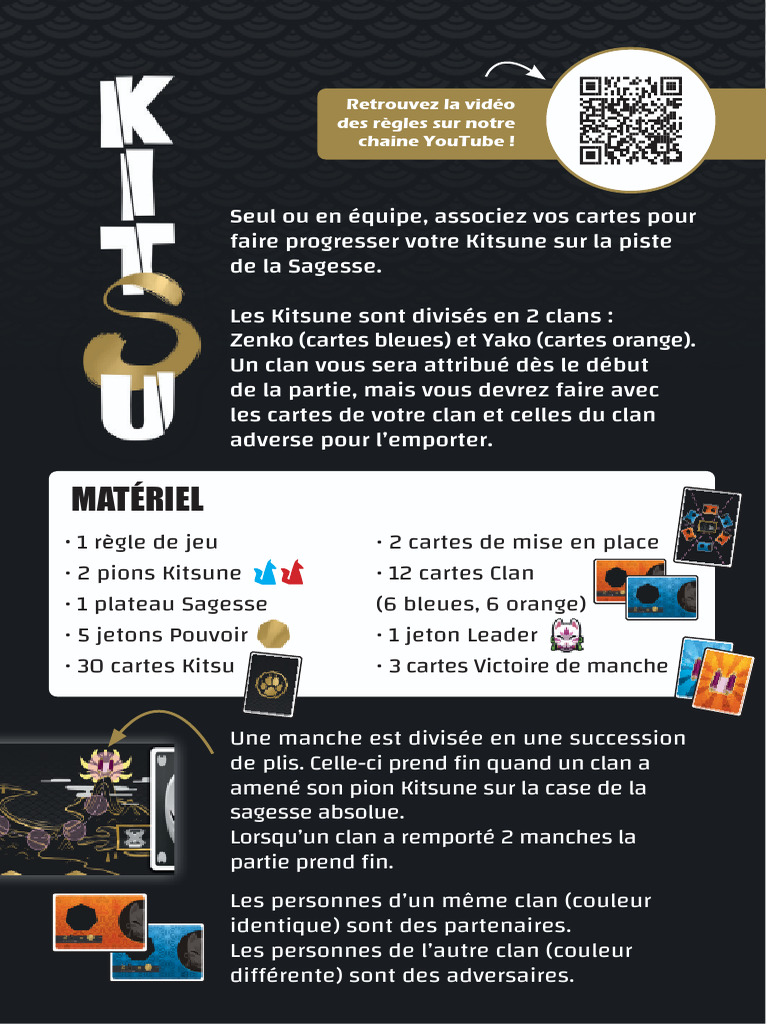 KITSU

Retrouvez la vidéo des règles sur notre chaine YouTube !

Seul ou en équipe, associez vos cartes pour faire progresser votre Kitsune sur la piste de la Sagesse.

Les Kitsune sont divisés en 2 clans : Zenko (cartes bleues) et Yako (cartes orange). Un clan vous sera attribué dès le début de la partie, mais vous devrez faire avec les cartes de votre clan et celles du clan adverse pour l'emporter.

MATÉRIEL

· 1 règle de jeu
· 2 pions Kitsune
· 1 plateau Sagesse
· 5 jetons Pouvoir
· 30 cartes Kitsu

· 2 cartes de mise en place
· 12 cartes Clan (6 bleues, 6 orange)
· 1 jeton Leader
· 3 cartes Victoire de manche

Une manche est divisée en une succession de plis. Celle-ci prend fin quand un clan a amené son pion Kitsune sur la case de la sagesse absolue.
Lorsqu'un clan a remporté 2 manches la partie prend fin.

Les personnes d'un même clan (couleur identique) sont des partenaires.
Les personnes de l'autre clan (couleur différente) sont des adversaires.