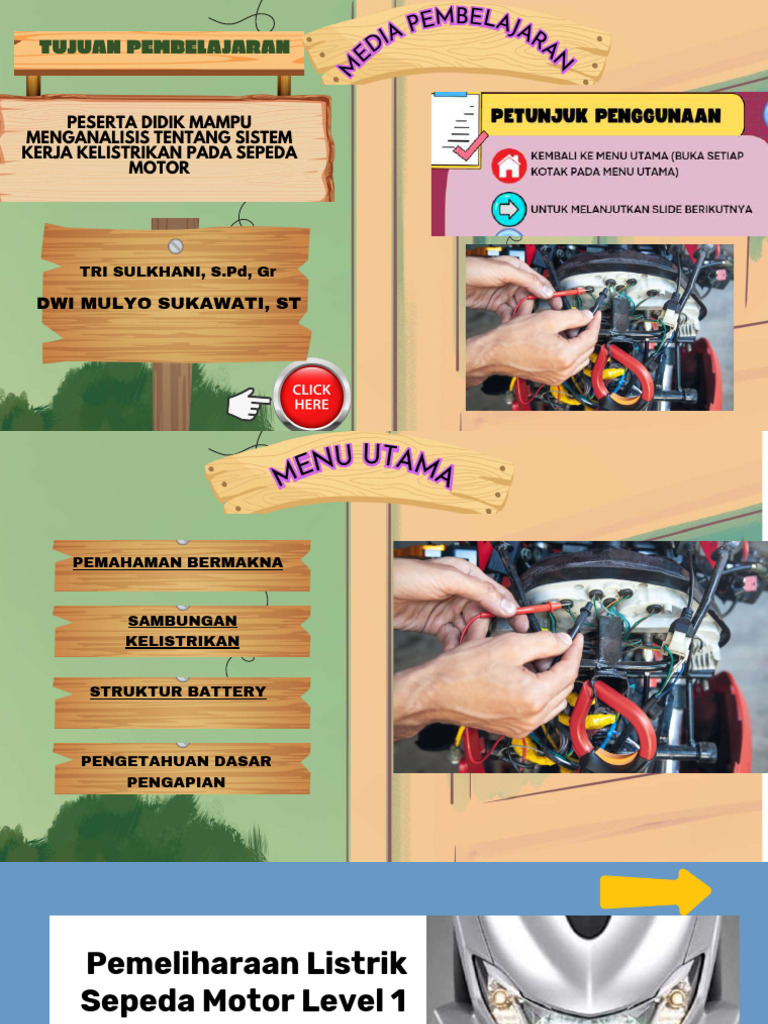 TUJUAN PEMBELAJARAN

MEDIA PEMBELAJARAN

PESERTA DIDIK MAMPU MENGANALISIS TENTANG SISTEM KERJA KELISTRIKAN PADA SEPEDA MOTOR

PETUNJUK PENGGUNAAN

KEMBALI KE MENU UTAMA (BUKA SETIAP KOTAK PADA MENU UTAMA)

UNTUK MELANJUTKAN SLIDE BERIKUTNYA

TRI SULKHANI, S.Pd, Gr

DWI MULYO SUKAWATI, ST

CLICK HERE

MENU UTAMA

PEMAHAMAN BERMAKNA

SAMBUNGAN KELISTRIKAN

STRUKTUR BATTERY

PENGETAHUAN DASAR PENGAPIAN

Pemeliharaan Listrik Sepeda Motor Level 1