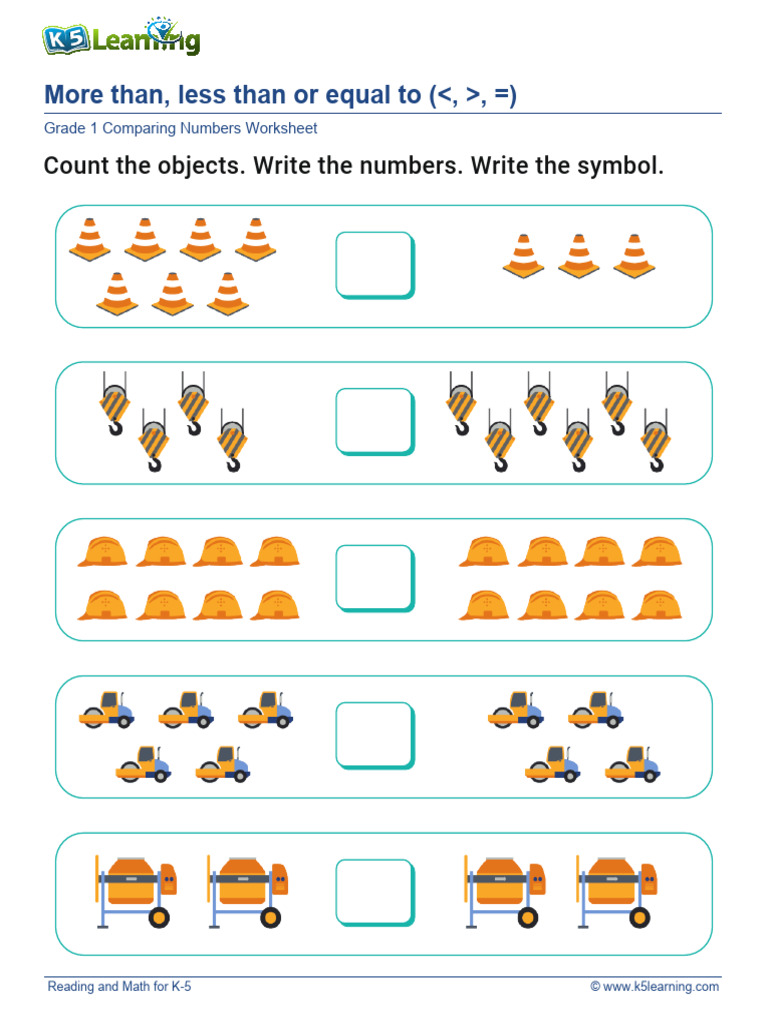 K5 Learning

More than, less than or equal to (<, >, =)

Grade 1 Comparing Numbers Worksheet

Count the objects. Write the numbers. Write the symbol.

Reading and Math for K-5

© www.k5learning.com