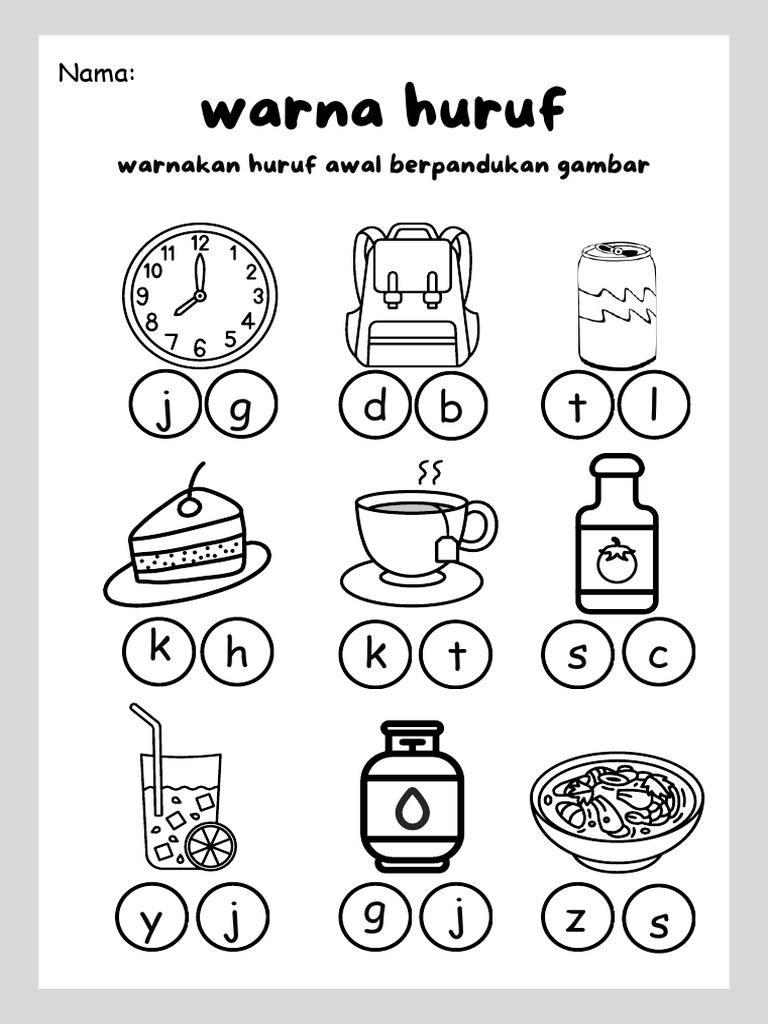 Nama:

warna huruf

warnakan huruf awal berpandukan gambar

12 1 2 3 4 5 6 7 8 9 10 11

j g

d b

t l

k h

k t

s c

y j

g j

z s