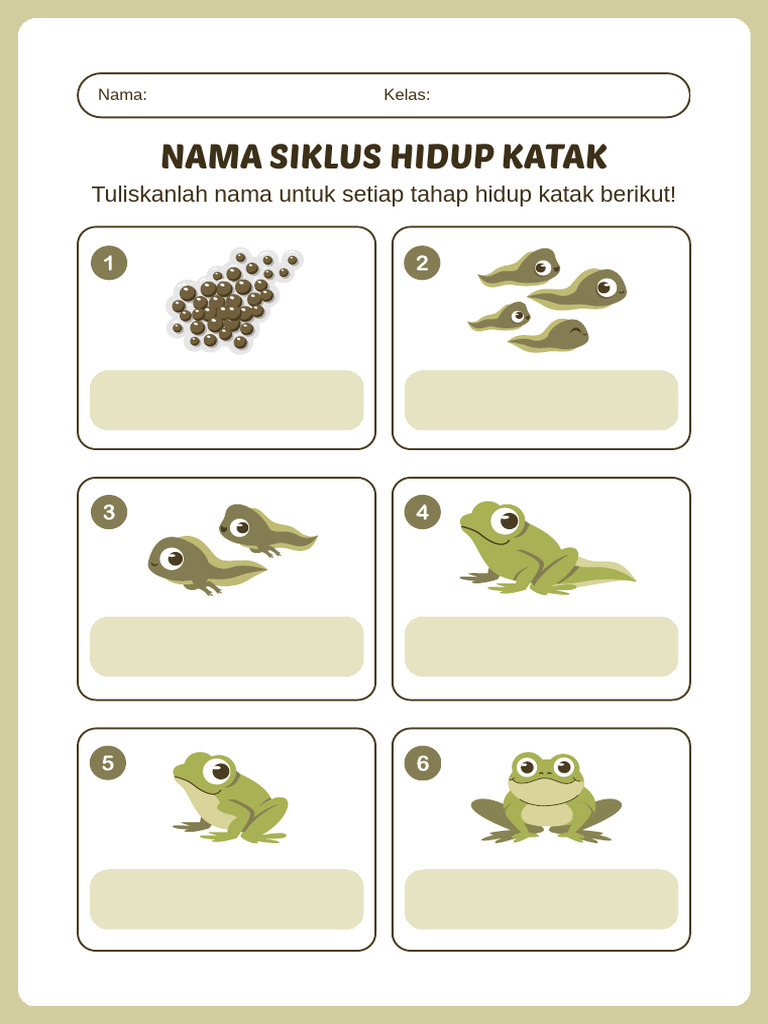 Nama: Kelas:

NAMA SIKLUS HIDUP KATAK

Tuliskanlah nama untuk setiap tahap hidup katak berikut!

1

2

3

4

5

6