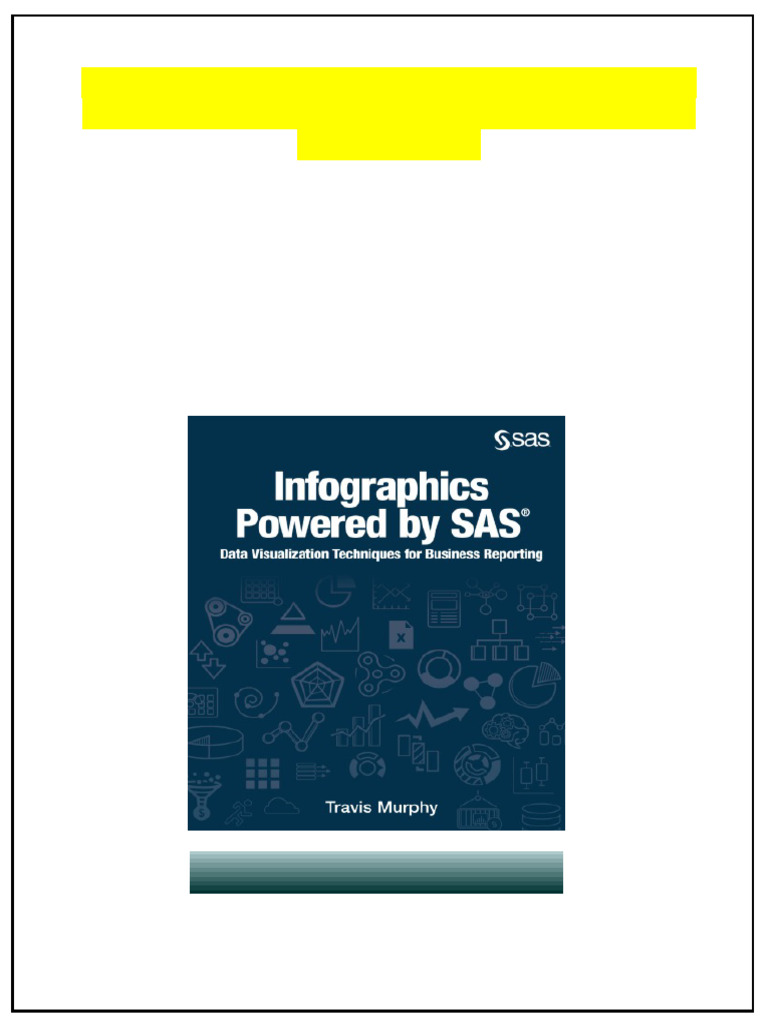 sas

Infographics Powered by SAS®

Data Visualization Techniques for Business Reporting

Travis Murphy