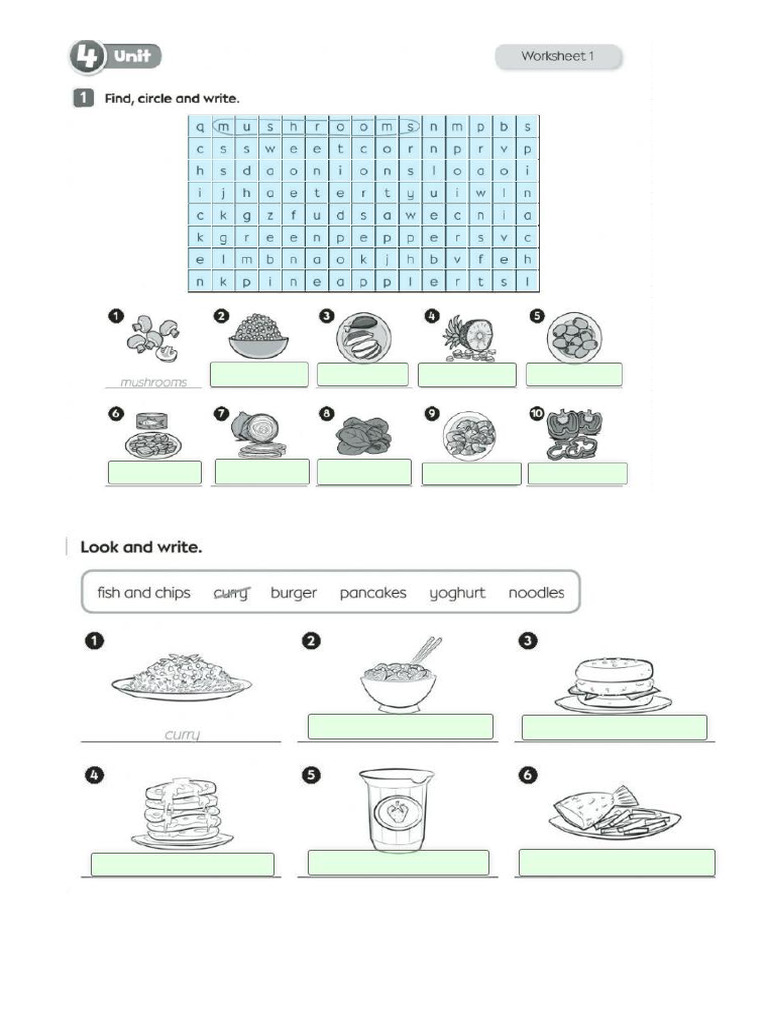 4 Unit

Worksheet 1

1 Find, circle and write.

| q | m | u | s | h | r | o | o | m | s | n | m | p | b | s |
|---|---|---|---|---|---|---|---|---|---|---|---|---|---|---|
| c | s | s | w | e | e | t | c | o | r | n | p | r | v | p |
| h | s | d | a | o | n | i | o | n | s | l | o | a | o | i |
| i | j | h | a | e | t | e | r | t | y | u | i | w | l | n |
| c | k | g | z | f | u | d | s | a | w | e | c | n | i | a |
| k | g | r | e | e | n | p | e | p | p | e | r | s | v | c |
| e | l | m | b | n | a | o | k | j | h | b | v | f | e | h |
| n | k | p | i | n | e | a | p | p | l | e | r | t | s | l |

1 mushrooms
2
3
4
5
6
7
8
9
10

Look and write.

fish and chips curry burger pancakes yoghurt noodles

1 curry
2
3
4
5
6