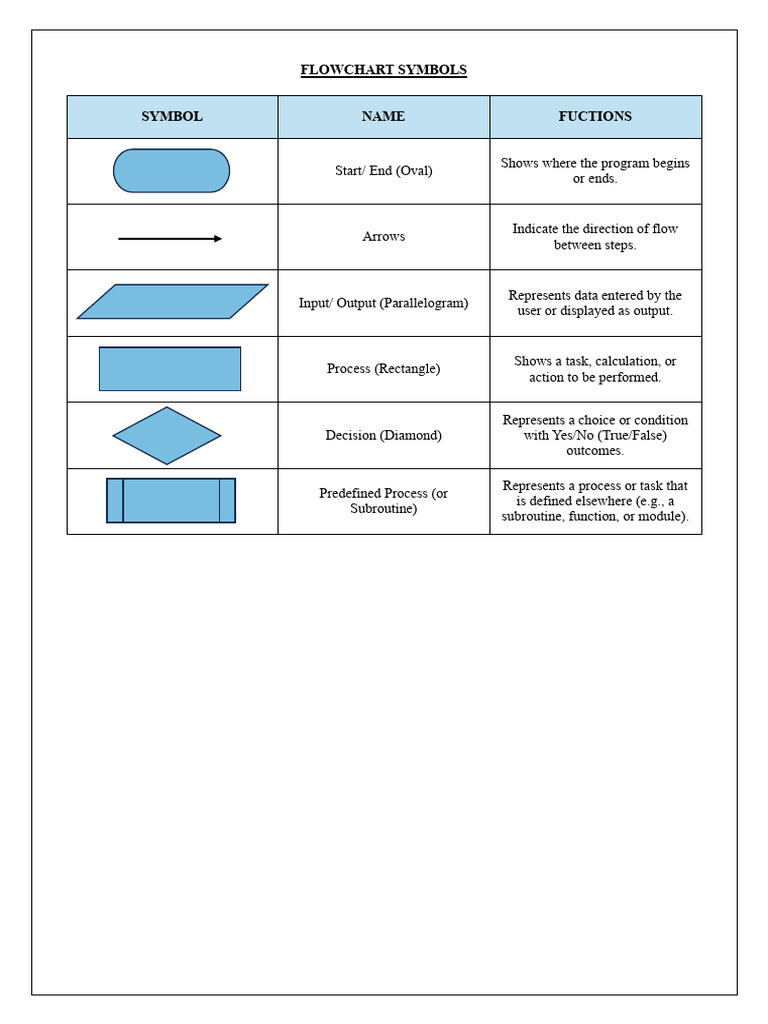 FLOWCHART SYMBOLS

| SYMBOL | NAME | FUCTIONS |
|---|---|---|
| | Start/ End (Oval) | Shows where the program begins or ends. |
| | Arrows | Indicate the direction of flow between steps. |
| | Input/ Output (Parallelogram) | Represents data entered by the user or displayed as output. |
| | Process (Rectangle) | Shows a task, calculation, or action to be performed. |
| | Decision (Diamond) | Represents a choice or condition with Yes/No (True/False) outcomes. |
| | Predefined Process (or Subroutine) | Represents a process or task that is defined elsewhere (e.g., a subroutine, function, or module). |