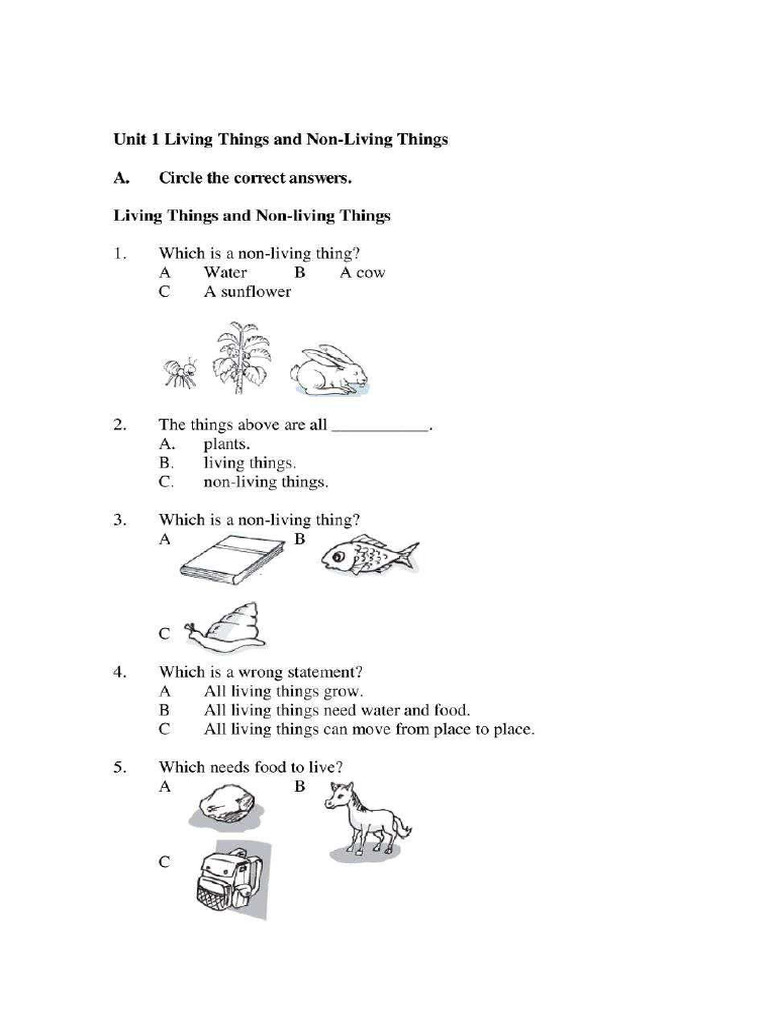 Unit 1 Living Things and Non-Living Things

A. Circle the correct answers.

Living Things and Non-living Things

1. Which is a non-living thing?
A Water B A cow
C A sunflower

2. The things above are all ___________.
A. plants.
B. living things.
C. non-living things.

3. Which is a non-living thing?
A B
C

4. Which is a wrong statement?
A All living things grow.
B All living things need water and food.
C All living things can move from place to place.

5. Which needs food to live?
A B
C