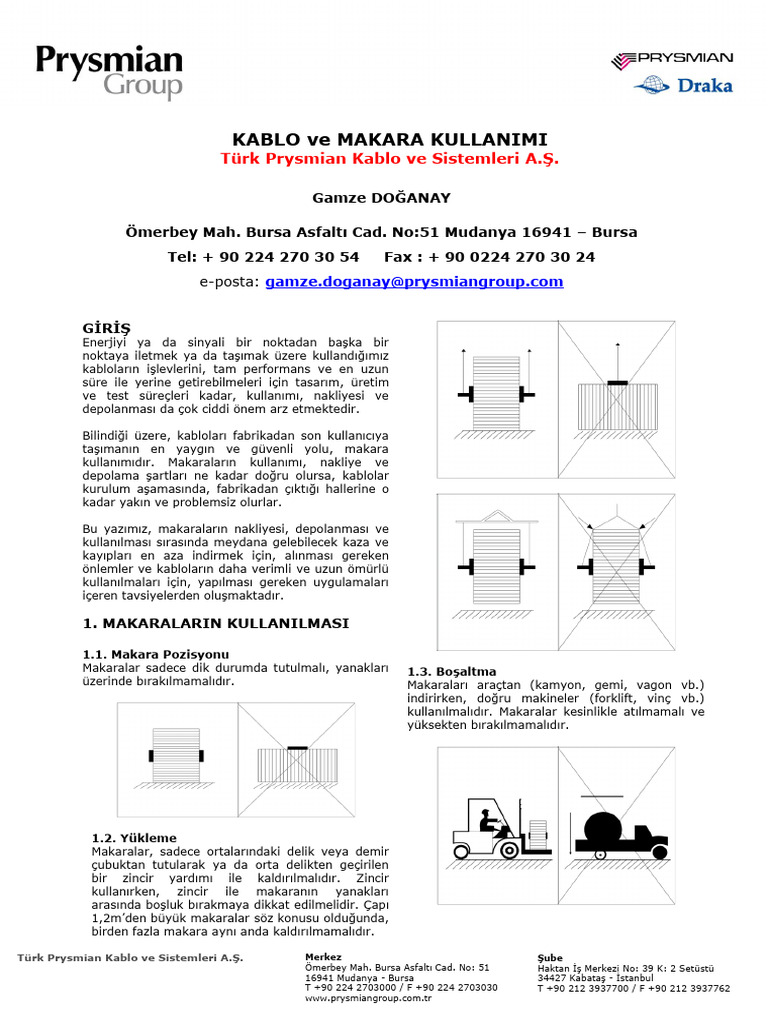 Prysmian Group

PRYSMIAN
Draka

KABLO ve MAKARA KULLANIMI
Türk Prysmian Kablo ve Sistemleri A.Ş.

Gamze DOĞANAY

Ömerbey Mah. Bursa Asfaltı Cad. No:51 Mudanya 16941 – Bursa
Tel: + 90 224 270 30 54 Fax : + 90 0224 270 30 24
e-posta: gamze.doganay@prysmiangroup.com

GİRİŞ
Enerjiyi ya da sinyali bir noktadan başka bir noktaya iletmek ya da taşımak üzere kullandığımız kabloların işlevlerini, tam performans ve en uzun süre ile yerine getirebilmeleri için tasarım, üretim ve test süreçleri kadar, kullanımı, nakliyesi ve depolanması da çok ciddi önem arz etmektedir.

Bilindiği üzere, kabloları fabrikadan son kullanıcıya taşımanın en yaygın ve güvenli yolu, makara kullanımıdır. Makaraların kullanımı, nakliye ve depolama şartları ne kadar doğru olursa, kablolar kurulum aşamasında, fabrikadan çıktığı hallerine o kadar yakın ve problemsiz olurlar.

Bu yazımız, makaraların nakliyesi, depolanması ve kullanılması sırasında meydana gelebilecek kaza ve kayıpları en aza indirmek için, alınması gereken önlemler ve kabloların daha verimli ve uzun ömürlü kullanılmaları için, yapılması gereken uygulamaları içeren tavsiyelerden oluşmaktadır.

1. MAKARALARIN KULLANILMASI

1.1. Makara Pozisyonu
Makaralar sadece dik durumda tutulmalı, yanakları üzerinde bırakılmamalıdır.

1.2. Yükleme
Makaralar, sadece ortalarındaki delik veya demir çubuktan tutularak ya da orta delikten geçirilen bir zincir yardımı ile kaldırılmalıdır. Zincir kullanırken, zincir ile makaranın yanakları arasında boşluk bırakmaya dikkat edilmelidir. Çapı 1,2m'den büyük makaralar söz konusu olduğunda, birden fazla makara aynı anda kaldırılmamalıdır.

1.3. Boşaltma
Makaraları araçtan (kamyon, gemi, vagon vb.) indirirken, doğru makineler (forklift, vinç vb.) kullanılmalıdır. Makaralar kesinlikle atılmamalı ve yüksekten bırakılmamalıdır.

Türk Prysmian Kablo ve Sistemleri A.Ş.

Merkez
Ömerbey Mah. Bursa Asfaltı Cad. No: 51
16941 Mudanya - Bursa
T +90 224 2703000 / F +90 224 2703030
www.prysmiangroup.com.tr

Şube
Haktan İş Merkezi No: 39 K: 2 Setüstü
34427 Kabataş - İstanbul
T +90 212 3937700 / F +90 212 3937762