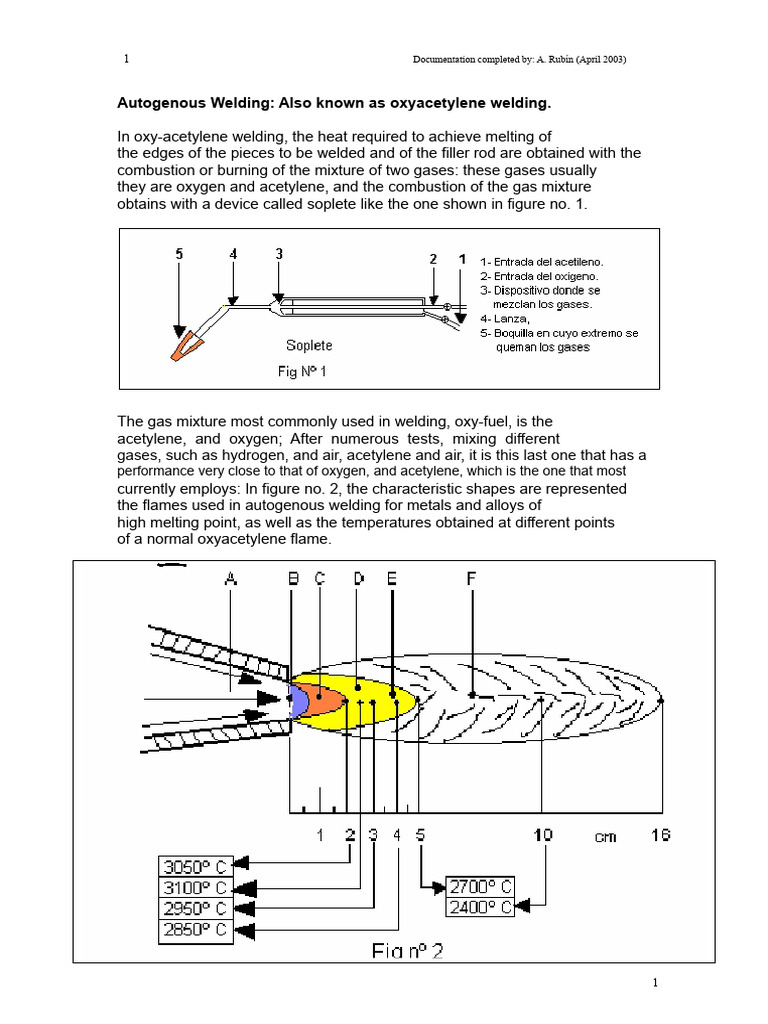 1

Documentation completed by: A. Rubin (April 2003)

Autogenous Welding: Also known as oxyacetylene welding.

In oxy-acetylene welding, the heat required to achieve melting of the edges of the pieces to be welded and of the filler rod are obtained with the combustion or burning of the mixture of two gases: these gases usually they are oxygen and acetylene, and the combustion of the gas mixture obtains with a device called soplete like the one shown in figure no. 1.

5 4 3 2 1

1- Entrada del acetileno.
2- Entrada del oxigeno.
3- Dispositivo donde se mezclan los gases.
4- Lanza,
5- Boquilla en cuyo extremo se queman los gases

Soplete

Fig Nº 1

The gas mixture most commonly used in welding, oxy-fuel, is the acetylene, and oxygen; After numerous tests, mixing different gases, such as hydrogen, and air, acetylene and air, it is this last one that has a performance very close to that of oxygen, and acetylene, which is the one that most currently employs: In figure no. 2, the characteristic shapes are represented the flames used in autogenous welding for metals and alloys of high melting point, as well as the temperatures obtained at different points of a normal oxyacetylene flame.

A B C D E F

1 2 3 4 5 10 cm 16

3050º C
3100º C
2950º C
2850º C
2700º C
2400º C

Fig nº 2

1