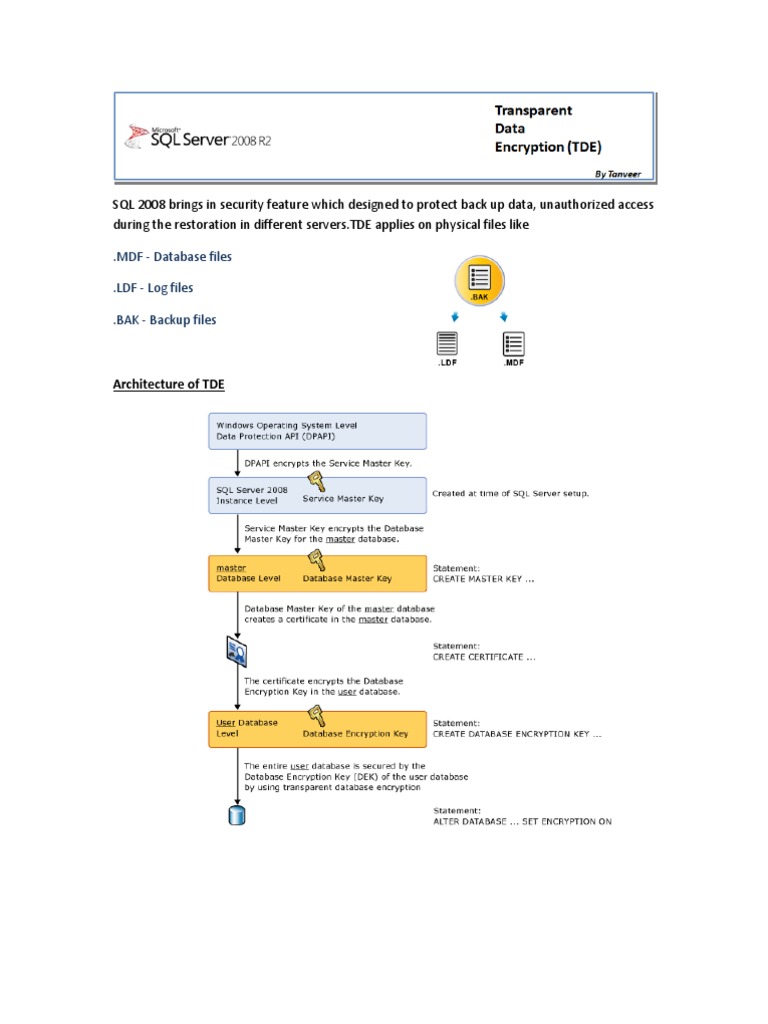 Microsoft SQL Server 2008 R2

Transparent Data Encryption (TDE)

By Tanveer

SQL 2008 brings in security feature which designed to protect back up data, unauthorized access during the restoration in different servers.TDE applies on physical files like

.MDF - Database files

.LDF - Log files

.BAK - Backup files

.BAK

.LDF

.MDF

Architecture of TDE

Windows Operating System Level
Data Protection API (DPAPI)

DPAPI encrypts the Service Master Key.

SQL Server 2008
Instance Level

Service Master Key

Created at time of SQL Server setup.

Service Master Key encrypts the Database Master Key for the master database.

master
Database Level

Database Master Key

Statement:
CREATE MASTER KEY ...

Database Master Key of the master database creates a certificate in the master database.

Statement:
CREATE CERTIFICATE ...

The certificate encrypts the Database Encryption Key in the user database.

User Database
Level

Database Encryption Key

Statement:
CREATE DATABASE ENCRYPTION KEY ...

The entire user database is secured by the Database Encryption Key (DEK) of the user database by using transparent database encryption

Statement:
ALTER DATABASE ... SET ENCRYPTION ON