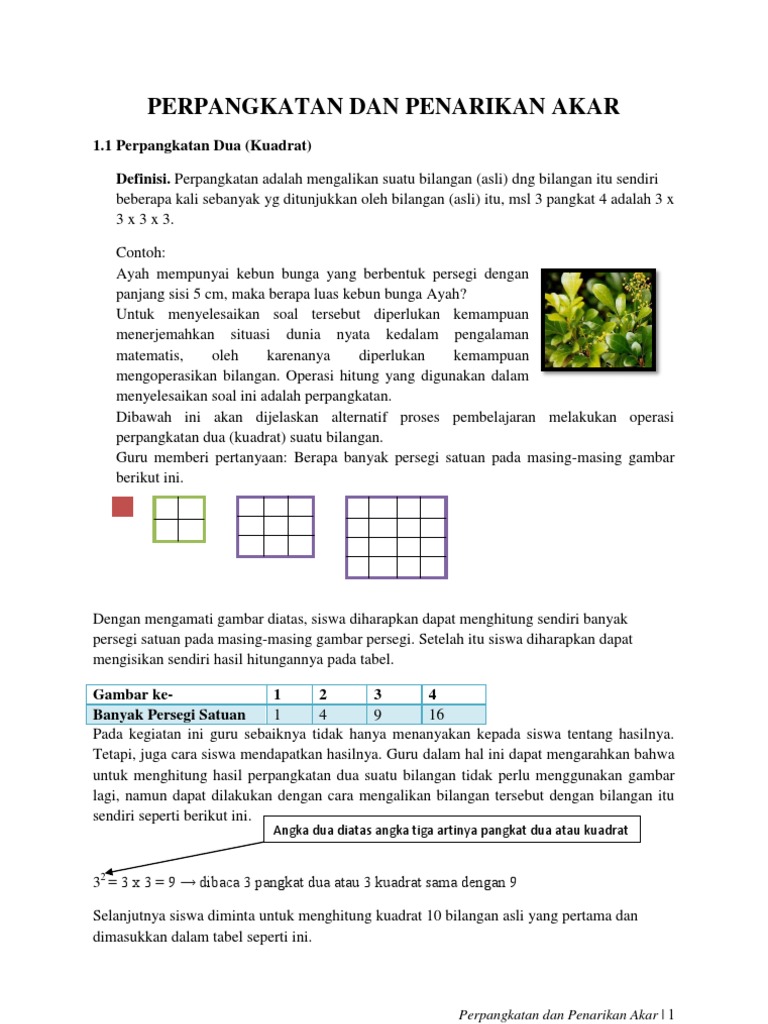 PERPANGKATAN DAN PENARIKAN AKAR

1.1 Perpangkatan Dua (Kuadrat)

Definisi. Perpangkatan adalah mengalikan suatu bilangan (asli) dng bilangan itu sendiri beberapa kali sebanyak yg ditunjukkan oleh bilangan (asli) itu, msl 3 pangkat 4 adalah 3 x 3 x 3 x 3.

Contoh:
Ayah mempunyai kebun bunga yang berbentuk persegi dengan panjang sisi 5 cm, maka berapa luas kebun bunga Ayah?
Untuk menyelesaikan soal tersebut diperlukan kemampuan menerjemahkan situasi dunia nyata kedalam pengalaman matematis, oleh karenanya diperlukan kemampuan mengoperasikan bilangan. Operasi hitung yang digunakan dalam menyelesaikan soal ini adalah perpangkatan.
Dibawah ini akan dijelaskan alternatif proses pembelajaran melakukan operasi perpangkatan dua (kuadrat) suatu bilangan.
Guru memberi pertanyaan: Berapa banyak persegi satuan pada masing-masing gambar berikut ini.

Dengan mengamati gambar diatas, siswa diharapkan dapat menghitung sendiri banyak persegi satuan pada masing-masing gambar persegi. Setelah itu siswa diharapkan dapat mengisikan sendiri hasil hitungannya pada tabel.

| Gambar ke- | 1 | 2 | 3 | 4 |
|---|---|---|---|---|
| Banyak Persegi Satuan | 1 | 4 | 9 | 16 |

Pada kegiatan ini guru sebaiknya tidak hanya menanyakan kepada siswa tentang hasilnya. Tetapi, juga cara siswa mendapatkan hasilnya. Guru dalam hal ini dapat mengarahkan bahwa untuk menghitung hasil perpangkatan dua suatu bilangan tidak perlu menggunakan gambar lagi, namun dapat dilakukan dengan cara mengalikan bilangan tersebut dengan bilangan itu sendiri seperti berikut ini.

Angka dua diatas angka tiga artinya pangkat dua atau kuadrat

$3^2 = 3 \times 3 = 9 \rightarrow$ dibaca 3 pangkat dua atau 3 kuadrat sama dengan 9

Selanjutnya siswa diminta untuk menghitung kuadrat 10 bilangan asli yang pertama dan dimasukkan dalam tabel seperti ini.

Perpangkatan dan Penarikan Akar | 1