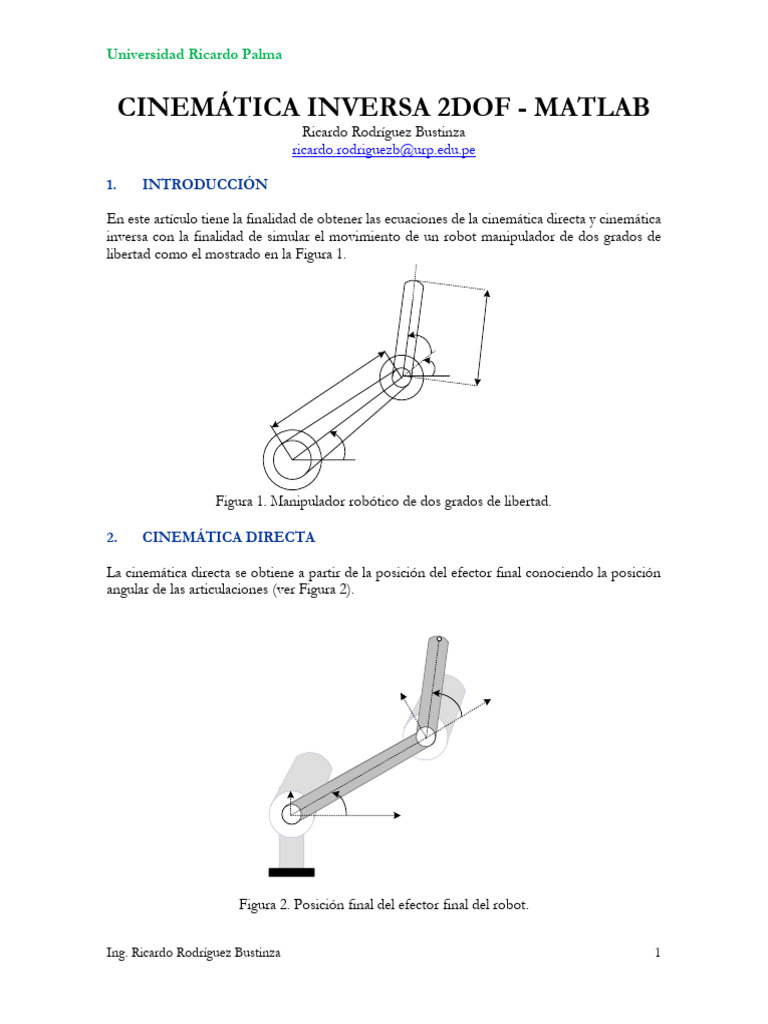 Universidad Ricardo Palma

CINEMÁTICA INVERSA 2DOF - MATLAB

Ricardo Rodríguez Bustinza
ricardo.rodriguezb@urp.edu.pe

1. INTRODUCCIÓN

En este artículo tiene la finalidad de obtener las ecuaciones de la cinemática directa y cinemática inversa con la finalidad de simular el movimiento de un robot manipulador de dos grados de libertad como el mostrado en la Figura 1.

Figura 1. Manipulador robótico de dos grados de libertad.

2. CINEMÁTICA DIRECTA

La cinemática directa se obtiene a partir de la posición del efector final conociendo la posición angular de las articulaciones (ver Figura 2).

Figura 2. Posición final del efector final del robot.

Ing. Ricardo Rodríguez Bustinza 1