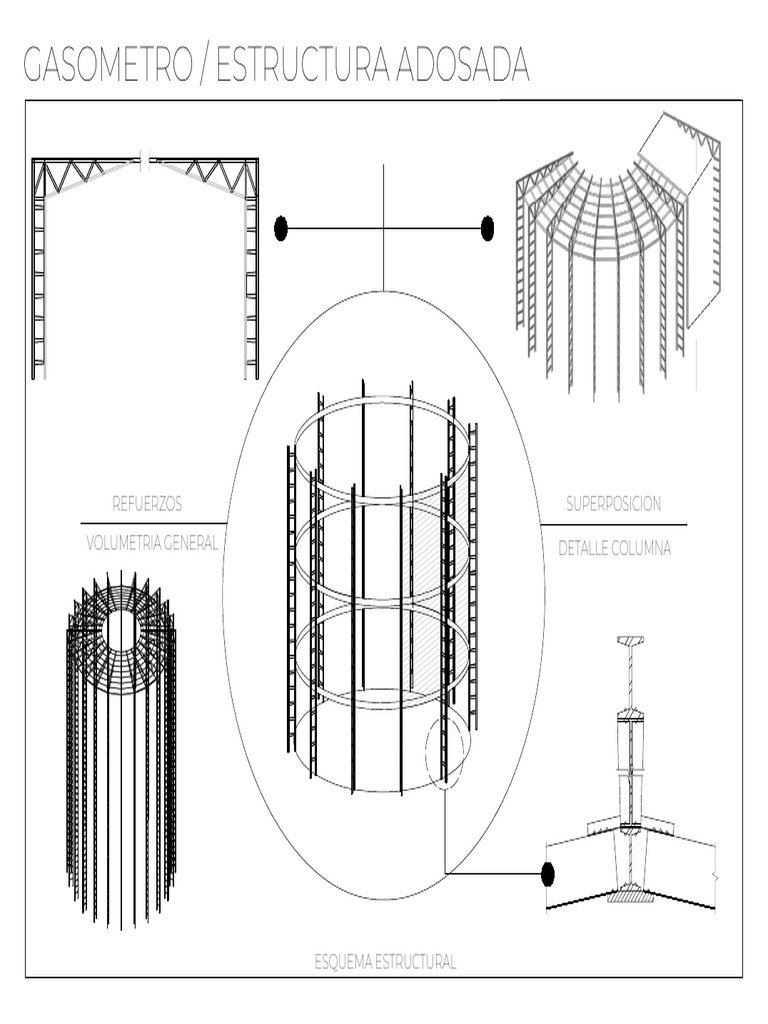 GASOMETRO / ESTRUCTURA ADOSADA

REFUERZOS

VOLUMETRIA GENERAL

SUPERPOSICION

DETALLE COLUMNA

ESQUEMA ESTRUCTURAL