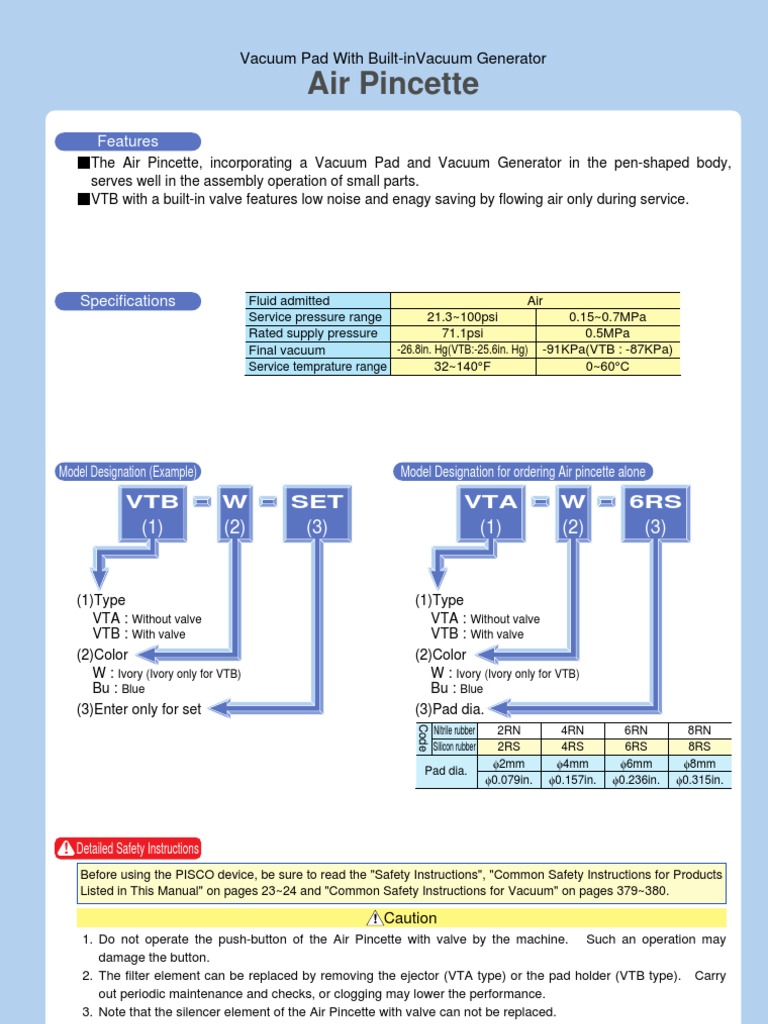 Vacuum Pad With Built-inVacuum Generator
Air Pincette

Features

■The Air Pincette, incorporating a Vacuum Pad and Vacuum Generator in the pen-shaped body, serves well in the assembly operation of small parts.
■VTB with a built-in valve features low noise and enagy saving by flowing air only during service.

Specifications

| Fluid admitted | Air | |
|---|---|---|
| Service pressure range | 21.3~100psi | 0.15~0.7MPa |
| Rated supply pressure | 71.1psi | 0.5MPa |
| Final vacuum | -26.8in. Hg(VTB:-25.6in. Hg) | -91KPa(VTB : -87KPa) |
| Service temprature range | 32~140°F | 0~60°C |

Model Designation (Example)

VTB - W - SET
(1) (2) (3)

(1)Type
VTA : Without valve
VTB : With valve
(2)Color
W : Ivory (Ivory only for VTB)
Bu : Blue
(3)Enter only for set

Model Designation for ordering Air pincette alone

VTA - W - 6RS
(1) (2) (3)

(1)Type
VTA : Without valve
VTB : With valve
(2)Color
W : Ivory (Ivory only for VTB)
Bu : Blue
(3)Pad dia.

| Code | Nitrile rubber | 2RN | 4RN | 6RN | 8RN |
|---|---|---|---|---|---|
| Code | Silicon rubber | 2RS | 4RS | 6RS | 8RS |
| Pad dia. | | $\phi$2mm | $\phi$4mm | $\phi$6mm | $\phi$8mm |
| Pad dia. | | $\phi$0.079in. | $\phi$0.157in. | $\phi$0.236in. | $\phi$0.315in. |

Detailed Safety Instructions

Before using the PISCO device, be sure to read the "Safety Instructions", "Common Safety Instructions for Products Listed in This Manual" on pages 23~24 and "Common Safety Instructions for Vacuum" on pages 379~380.

Caution

1. Do not operate the push-button of the Air Pincette with valve by the machine. Such an operation may damage the button.
2. The filter element can be replaced by removing the ejector (VTA type) or the pad holder (VTB type). Carry out periodic maintenance and checks, or clogging may lower the performance.
3. Note that the silencer element of the Air Pincette with valve can not be replaced.