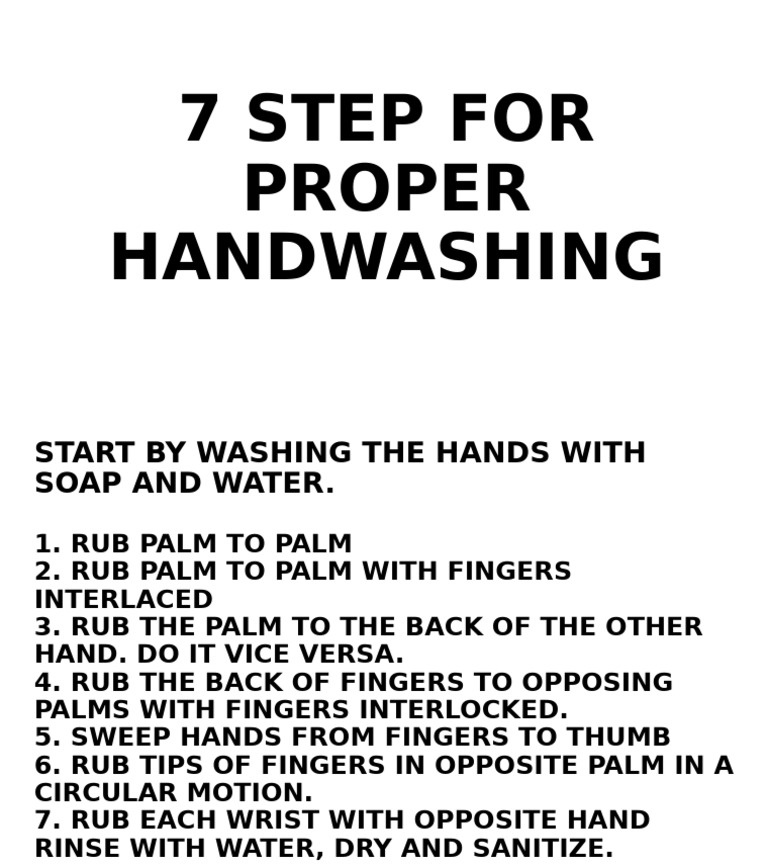 7 STEP FOR PROPER HANDWASHING

START BY WASHING THE HANDS WITH SOAP AND WATER.

1. RUB PALM TO PALM
2. RUB PALM TO PALM WITH FINGERS INTERLACED
3. RUB THE PALM TO THE BACK OF THE OTHER HAND. DO IT VICE VERSA.
4. RUB THE BACK OF FINGERS TO OPPOSING PALMS WITH FINGERS INTERLOCKED.
5. SWEEP HANDS FROM FINGERS TO THUMB
6. RUB TIPS OF FINGERS IN OPPOSITE PALM IN A CIRCULAR MOTION.
7. RUB EACH WRIST WITH OPPOSITE HAND
RINSE WITH WATER, DRY AND SANITIZE.