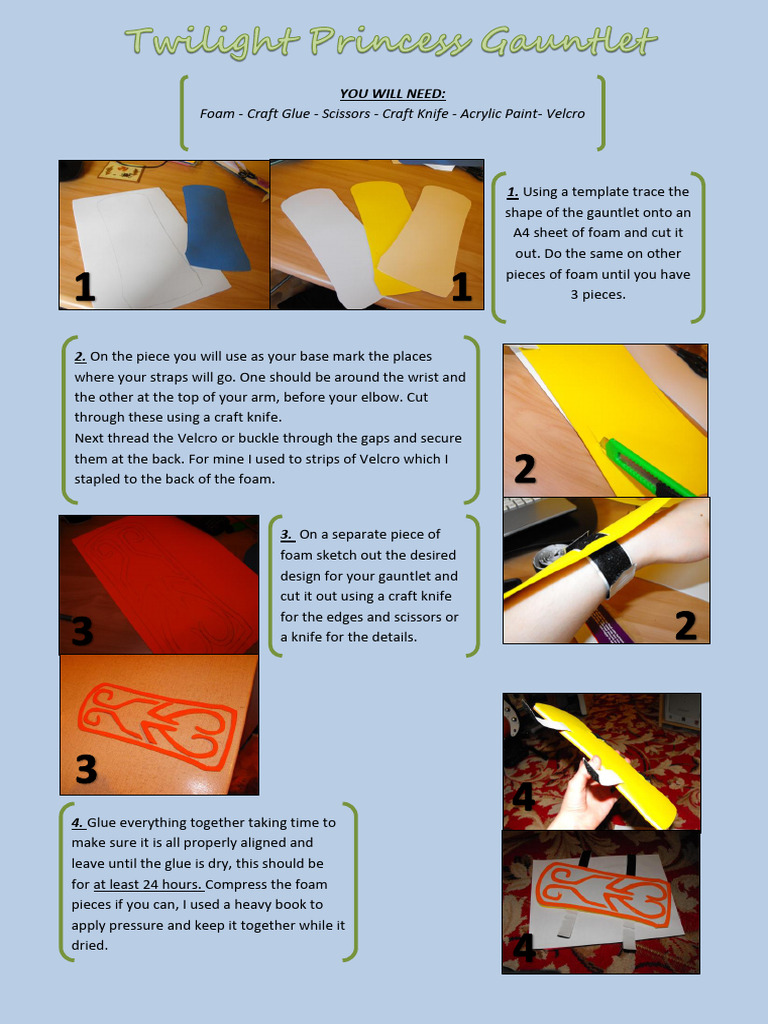 Twilight Princess Gauntlet

YOU WILL NEED:
Foam - Craft Glue - Scissors - Craft Knife - Acrylic Paint- Velcro

1

1

1. Using a template trace the shape of the gauntlet onto an A4 sheet of foam and cut it out. Do the same on other pieces of foam until you have 3 pieces.

2. On the piece you will use as your base mark the places where your straps will go. One should be around the wrist and the other at the top of your arm, before your elbow. Cut through these using a craft knife.
Next thread the Velcro or buckle through the gaps and secure them at the back. For mine I used to strips of Velcro which I stapled to the back of the foam.

2

2

3

3. On a separate piece of foam sketch out the desired design for your gauntlet and cut it out using a craft knife for the edges and scissors or a knife for the details.

3

4

4. Glue everything together taking time to make sure it is all properly aligned and leave until the glue is dry, this should be for at least 24 hours. Compress the foam pieces if you can, I used a heavy book to apply pressure and keep it together while it dried.

4