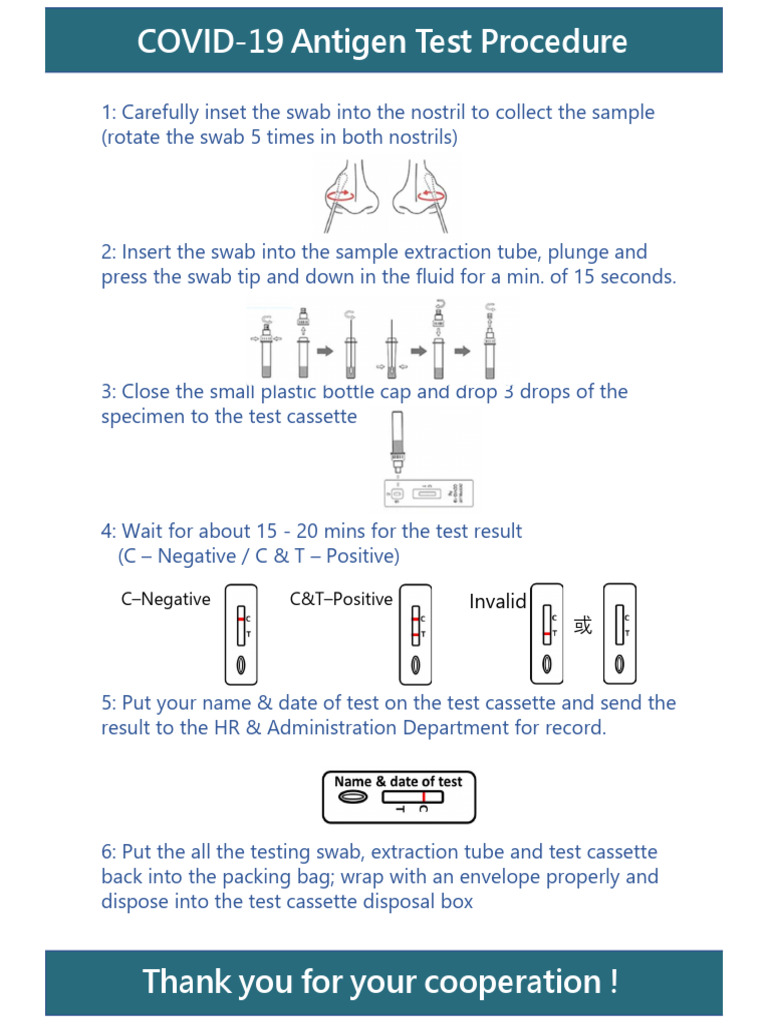 COVID-19 Antigen Test Procedure

1: Carefully inset the swab into the nostril to collect the sample (rotate the swab 5 times in both nostrils)

2: Insert the swab into the sample extraction tube, plunge and press the swab tip and down in the fluid for a min. of 15 seconds.

3: Close the small plastic bottle cap and drop 3 drops of the specimen to the test cassette

4: Wait for about 15 - 20 mins for the test result
(C – Negative / C & T – Positive)

C–Negative C T

C&T–Positive C T

Invalid C T 或 C T

5: Put your name & date of test on the test cassette and send the result to the HR & Administration Department for record.

Name & date of test T C

6: Put the all the testing swab, extraction tube and test cassette back into the packing bag; wrap with an envelope properly and dispose into the test cassette disposal box

Thank you for your cooperation !