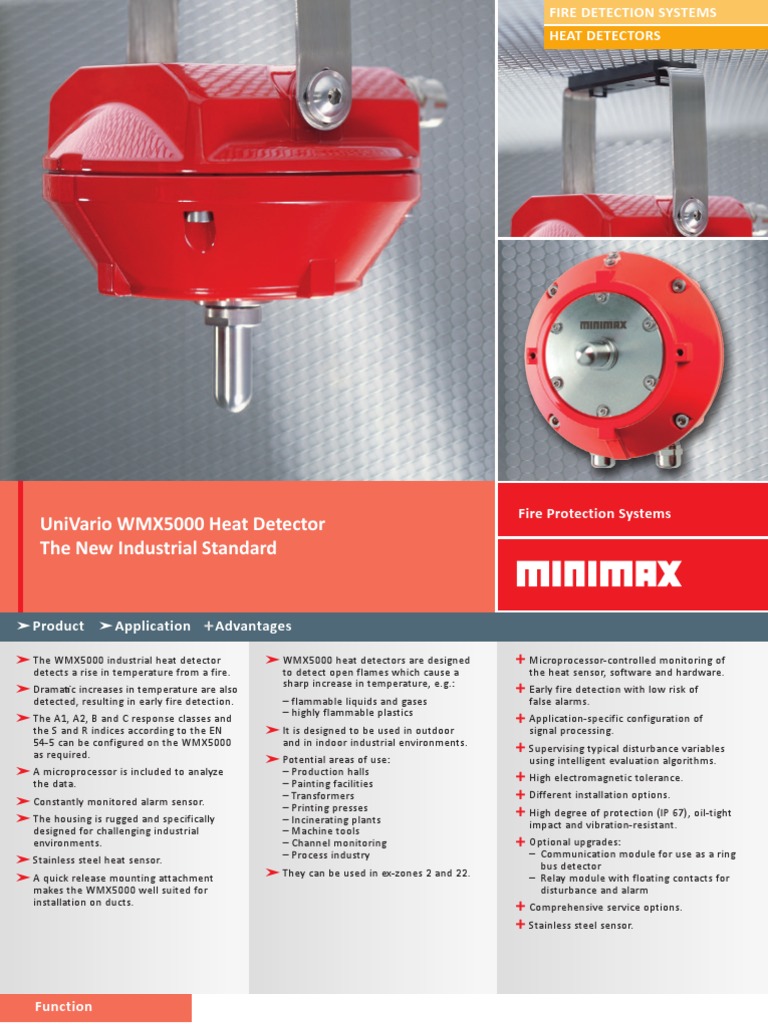 FIRE DETECTION SYSTEMS
HEAT DETECTORS

MINIMAX

UniVario WMX5000 Heat Detector
The New Industrial Standard

Fire Protection Systems

MINIMAX

➤ Product ➤ Application + Advantages

➤ The WMX5000 industrial heat detector detects a rise in temperature from a fire.

➤ Dramatic increases in temperature are also detected, resulting in early fire detection.

➤ The A1, A2, B and C response classes and the S and R indices according to the EN 54-5 can be configured on the WMX5000 as required.

➤ A microprocessor is included to analyze the data.

➤ Constantly monitored alarm sensor.

➤ The housing is rugged and specifically designed for challenging industrial environments.

➤ Stainless steel heat sensor.

➤ A quick release mounting attachment makes the WMX5000 well suited for installation on ducts.

➤ WMX5000 heat detectors are designed to detect open flames which cause a sharp increase in temperature, e.g.:

– flammable liquids and gases
– highly flammable plastics

➤ It is designed to be used in outdoor and in indoor industrial environments.

➤ Potential areas of use:
– Production halls
– Painting facilities
– Transformers
– Printing presses
– Incinerating plants
– Machine tools
– Channel monitoring
– Process industry

➤ They can be used in ex-zones 2 and 22.

+ Microprocessor-controlled monitoring of the heat sensor, software and hardware.

+ Early fire detection with low risk of false alarms.

+ Application-specific configuration of signal processing.

+ Supervising typical disturbance variables using intelligent evaluation algorithms.

+ High electromagnetic tolerance.

+ Different installation options.

+ High degree of protection (IP 67), oil-tight impact and vibration-resistant.

+ Optional upgrades:
– Communication module for use as a ring bus detector
– Relay module with floating contacts for disturbance and alarm

+ Comprehensive service options.

+ Stainless steel sensor.

Function