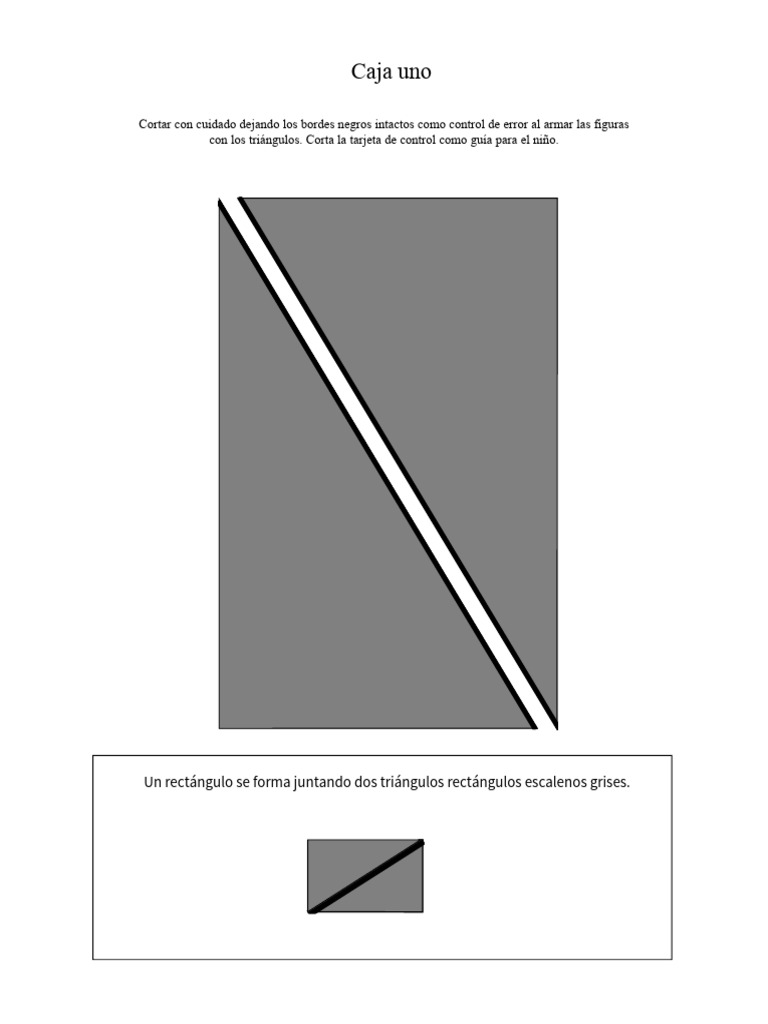 Caja uno

Cortar con cuidado dejando los bordes negros intactos como control de error al armar las figuras con los triángulos. Corta la tarjeta de control como guía para el niño.

Un rectángulo se forma juntando dos triángulos rectángulos escalenos grises.