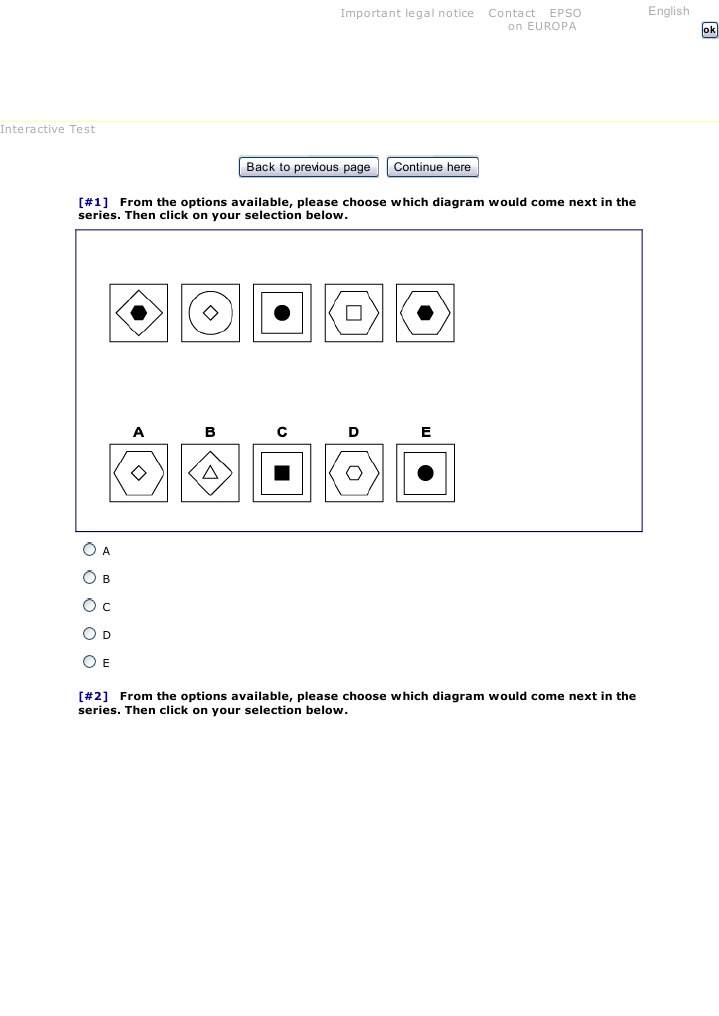 Important legal notice Contact EPSO on EUROPA English ok

Interactive Test

Back to previous page Continue here

[#1] From the options available, please choose which diagram would come next in the series. Then click on your selection below.

A B C D E

A

B

C

D

E

[#2] From the options available, please choose which diagram would come next in the series. Then click on your selection below.