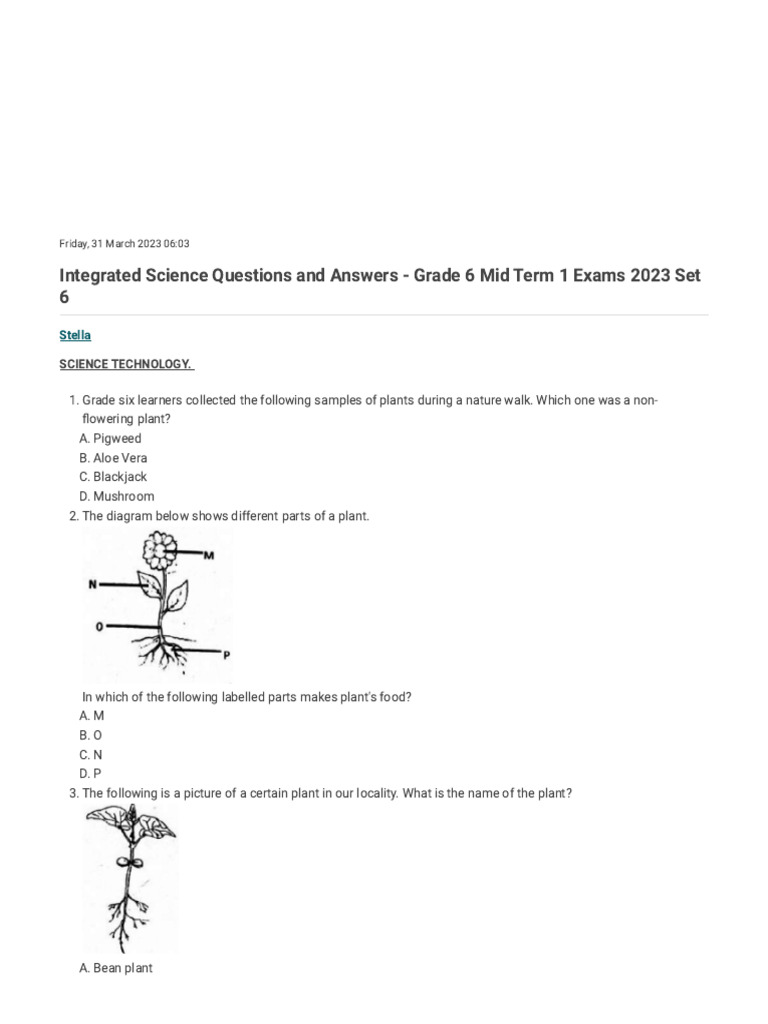 Friday, 31 March 2023 06:03

Integrated Science Questions and Answers - Grade 6 Mid Term 1 Exams 2023 Set 6

Stella

SCIENCE TECHNOLOGY.

1. Grade six learners collected the following samples of plants during a nature walk. Which one was a non-flowering plant?
A. Pigweed
B. Aloe Vera
C. Blackjack
D. Mushroom
2. The diagram below shows different parts of a plant.

M
N
O
P

In which of the following labelled parts makes plant's food?
A. M
B. O
C. N
D. P
3. The following is a picture of a certain plant in our locality. What is the name of the plant?

A. Bean plant