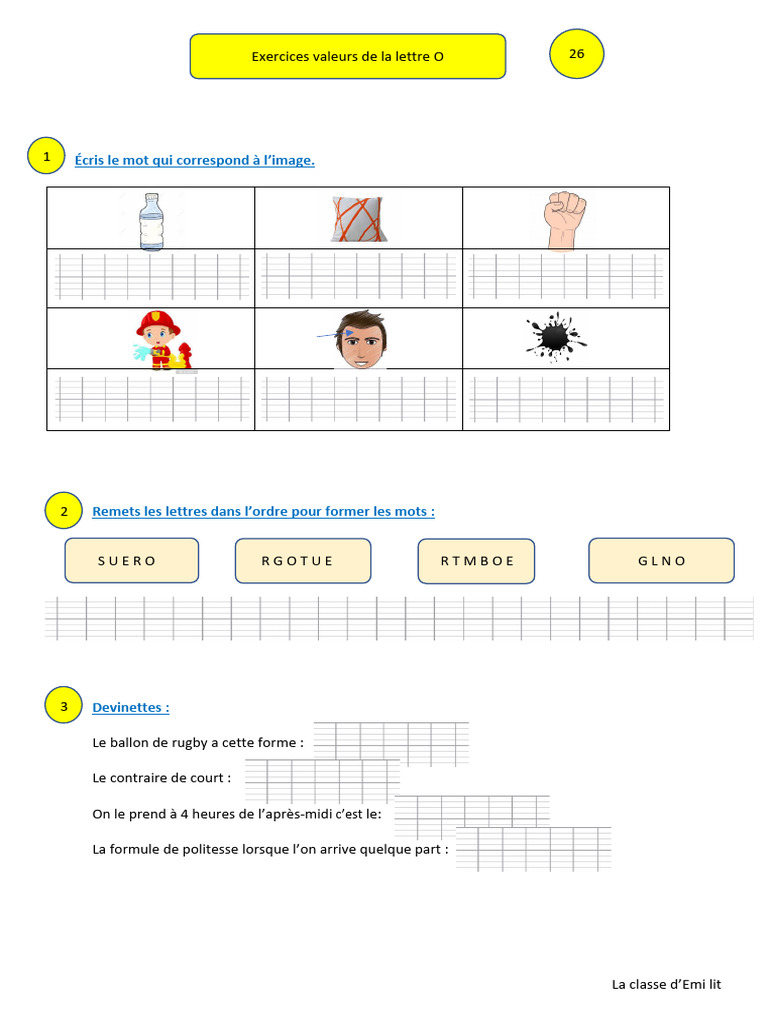 Exercices valeurs de la lettre O

26

1 Écris le mot qui correspond à l'image.

2 Remets les lettres dans l'ordre pour former les mots :

S U E R O

R G O T U E

R T M B O E

G L N O

3 Devinettes :

Le ballon de rugby a cette forme :

Le contraire de court :

On le prend à 4 heures de l'après-midi c'est le:

La formule de politesse lorsque l'on arrive quelque part :

La classe d'Emi lit