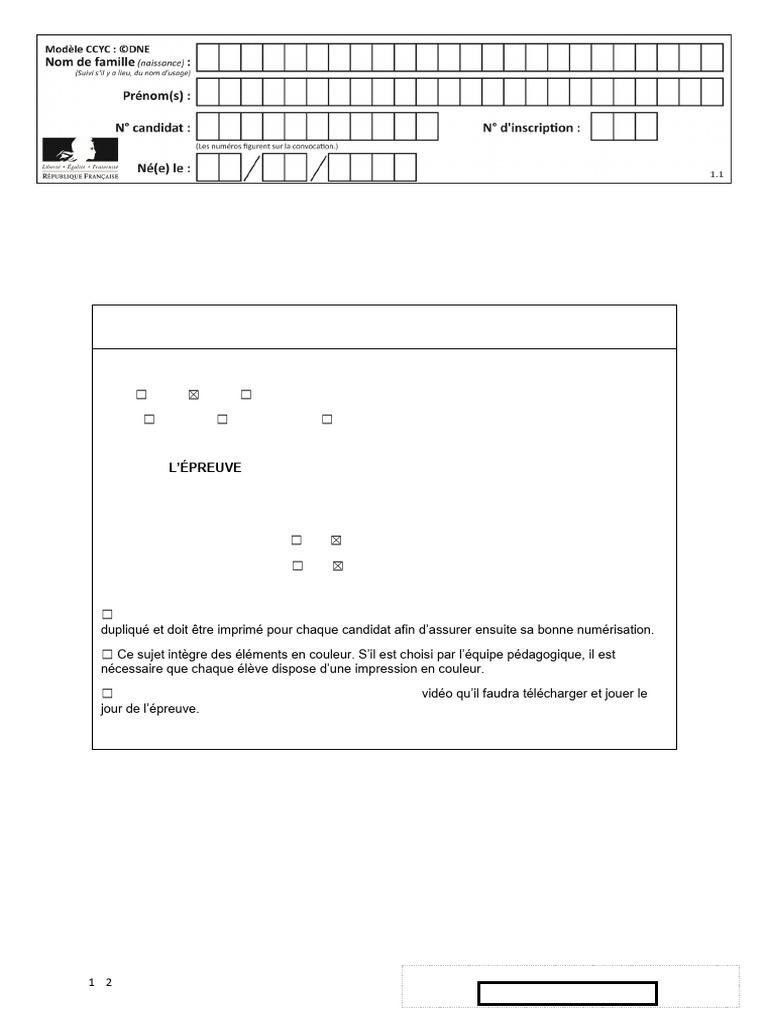 Modèle CCYC : ©DNE
Nom de famille (naissance) :
(Suivi s'il y a lieu, du nom d'usage)

Prénom(s) :

N° candidat :

N° d'inscription :

(Les numéros figurent sur la convocation.)

Liberté • Égalité • Fraternité
RÉPUBLIQUE FRANÇAISE

Né(e) le :

1.1

☐ ☒ ☐

☐ ☐ ☐

L'ÉPREUVE

☐ ☒

☐ ☒

☐
dupliqué et doit être imprimé pour chaque candidat afin d'assurer ensuite sa bonne numérisation.

☐ Ce sujet intègre des éléments en couleur. S'il est choisi par l'équipe pédagogique, il est nécessaire que chaque élève dispose d'une impression en couleur.

☐ vidéo qu'il faudra télécharger et jouer le jour de l'épreuve.

1 2