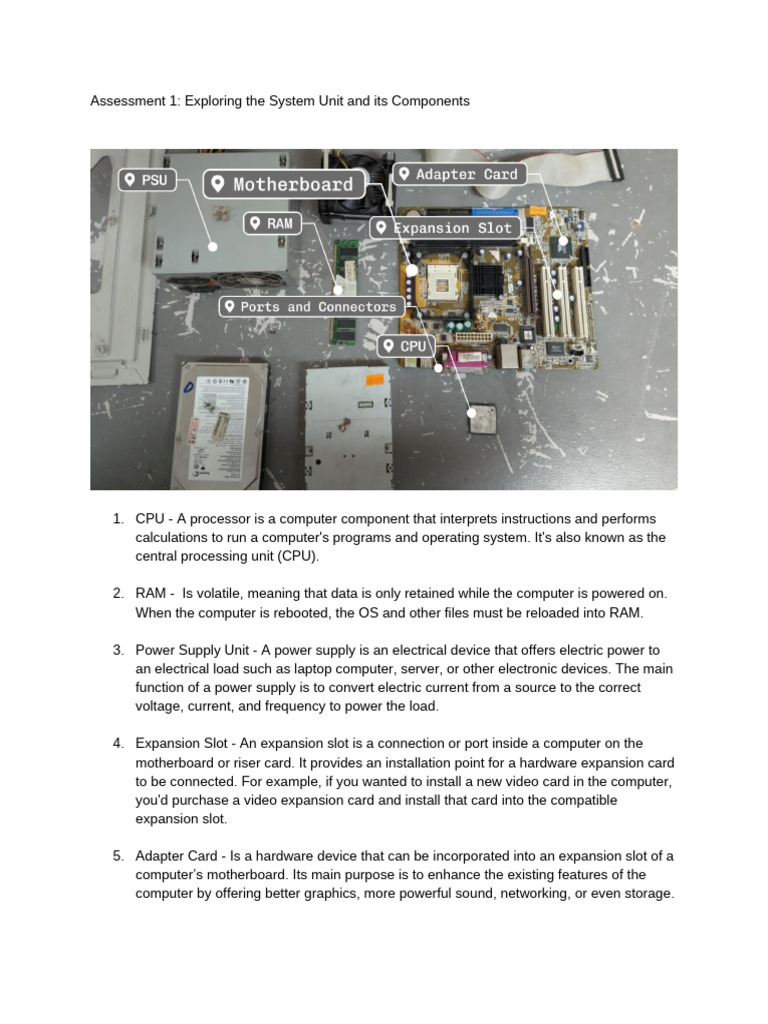 Assessment 1: Exploring the System Unit and its Components

PSU

Motherboard

Adapter Card

RAM

Expansion Slot

Ports and Connectors

CPU

1. CPU - A processor is a computer component that interprets instructions and performs calculations to run a computer's programs and operating system. It's also known as the central processing unit (CPU).

2. RAM - Is volatile, meaning that data is only retained while the computer is powered on. When the computer is rebooted, the OS and other files must be reloaded into RAM.

3. Power Supply Unit - A power supply is an electrical device that offers electric power to an electrical load such as laptop computer, server, or other electronic devices. The main function of a power supply is to convert electric current from a source to the correct voltage, current, and frequency to power the load.

4. Expansion Slot - An expansion slot is a connection or port inside a computer on the motherboard or riser card. It provides an installation point for a hardware expansion card to be connected. For example, if you wanted to install a new video card in the computer, you'd purchase a video expansion card and install that card into the compatible expansion slot.

5. Adapter Card - Is a hardware device that can be incorporated into an expansion slot of a computer's motherboard. Its main purpose is to enhance the existing features of the computer by offering better graphics, more powerful sound, networking, or even storage.