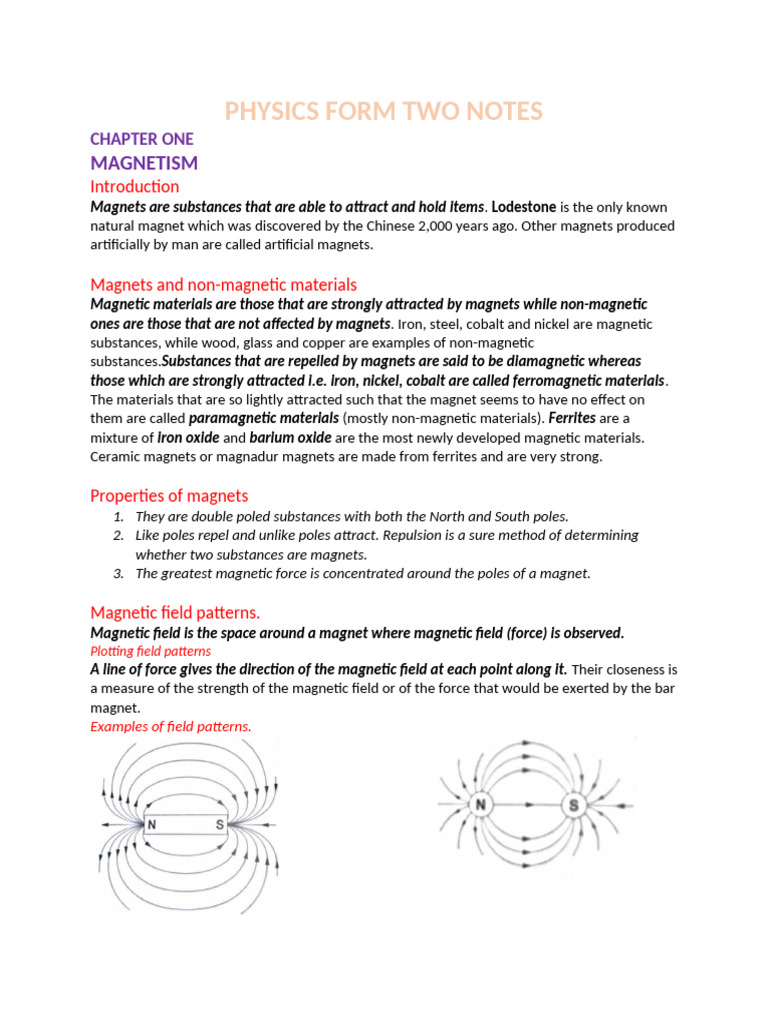 PHYSICS FORM TWO NOTES

CHAPTER ONE

MAGNETISM

Introduction

Magnets are substances that are able to attract and hold items. Lodestone is the only known natural magnet which was discovered by the Chinese 2,000 years ago. Other magnets produced artificially by man are called artificial magnets.

Magnets and non-magnetic materials

Magnetic materials are those that are strongly attracted by magnets while non-magnetic ones are those that are not affected by magnets. Iron, steel, cobalt and nickel are magnetic substances, while wood, glass and copper are examples of non-magnetic substances.Substances that are repelled by magnets are said to be diamagnetic whereas those which are strongly attracted i.e. iron, nickel, cobalt are called ferromagnetic materials. The materials that are so lightly attracted such that the magnet seems to have no effect on them are called paramagnetic materials (mostly non-magnetic materials). Ferrites are a mixture of iron oxide and barium oxide are the most newly developed magnetic materials. Ceramic magnets or magnadur magnets are made from ferrites and are very strong.

Properties of magnets

1. They are double poled substances with both the North and South poles.
2. Like poles repel and unlike poles attract. Repulsion is a sure method of determining whether two substances are magnets.
3. The greatest magnetic force is concentrated around the poles of a magnet.

Magnetic field patterns.

Magnetic field is the space around a magnet where magnetic field (force) is observed.

Plotting field patterns

A line of force gives the direction of the magnetic field at each point along it. Their closeness is a measure of the strength of the magnetic field or of the force that would be exerted by the bar magnet.

Examples of field patterns.

N S

N S