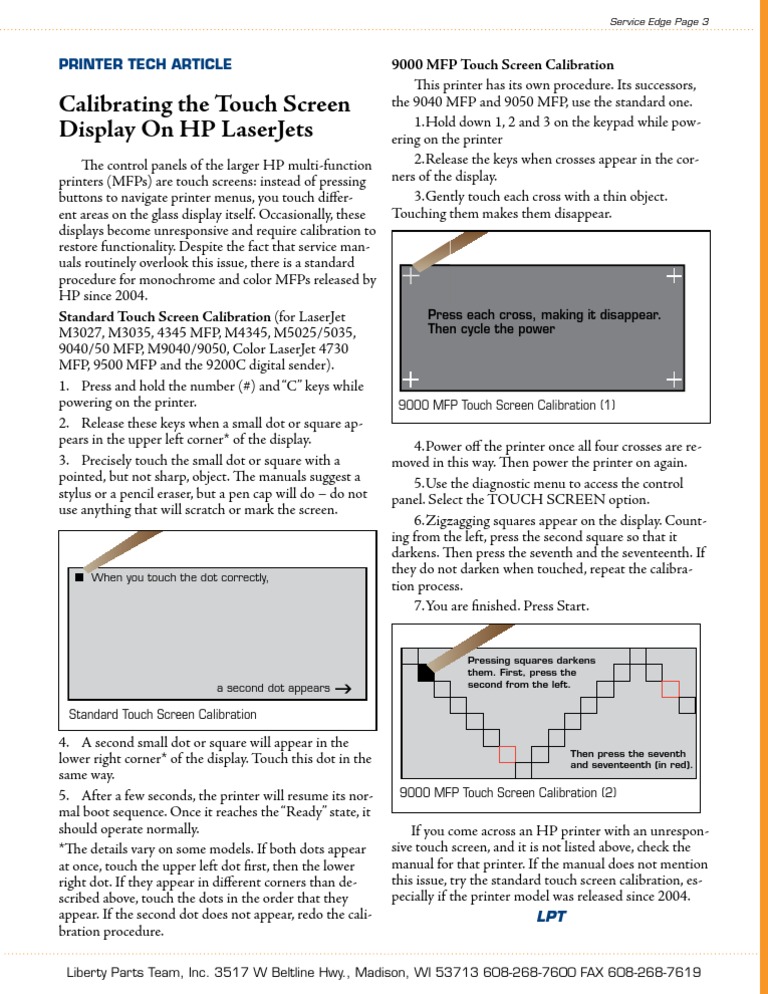 Service Edge Page 3

PRINTER TECH ARTICLE

Calibrating the Touch Screen Display On HP LaserJets

The control panels of the larger HP multi-function printers (MFPs) are touch screens: instead of pressing buttons to navigate printer menus, you touch different areas on the glass display itself. Occasionally, these displays become unresponsive and require calibration to restore functionality. Despite the fact that service manuals routinely overlook this issue, there is a standard procedure for monochrome and color MFPs released by HP since 2004.

Standard Touch Screen Calibration (for LaserJet M3027, M3035, 4345 MFP, M4345, M5025/5035, 9040/50 MFP, M9040/9050, Color LaserJet 4730 MFP, 9500 MFP and the 9200C digital sender).

1. Press and hold the number (#) and "C" keys while powering on the printer.

2. Release these keys when a small dot or square appears in the upper left corner* of the display.

3. Precisely touch the small dot or square with a pointed, but not sharp, object. The manuals suggest a stylus or a pencil eraser, but a pen cap will do – do not use anything that will scratch or mark the screen.

When you touch the dot correctly,

a second dot appears →

Standard Touch Screen Calibration

4. A second small dot or square will appear in the lower right corner* of the display. Touch this dot in the same way.

5. After a few seconds, the printer will resume its normal boot sequence. Once it reaches the "Ready" state, it should operate normally.

*The details vary on some models. If both dots appear at once, touch the upper left dot first, then the lower right dot. If they appear in different corners than described above, touch the dots in the order that they appear. If the second dot does not appear, redo the calibration procedure.

9000 MFP Touch Screen Calibration

This printer has its own procedure. Its successors, the 9040 MFP and 9050 MFP, use the standard one.

1.Hold down 1, 2 and 3 on the keypad while powering on the printer

2.Release the keys when crosses appear in the corners of the display.

3.Gently touch each cross with a thin object. Touching them makes them disappear.

Press each cross, making it disappear. Then cycle the power

9000 MFP Touch Screen Calibration (1)

4.Power off the printer once all four crosses are removed in this way. Then power the printer on again.

5.Use the diagnostic menu to access the control panel. Select the TOUCH SCREEN option.

6.Zigzagging squares appear on the display. Counting from the left, press the second square so that it darkens. Then press the seventh and the seventeenth. If they do not darken when touched, repeat the calibration process.

7.You are finished. Press Start.

Pressing squares darkens them. First, press the second from the left.

Then press the seventh and seventeenth (in red).

9000 MFP Touch Screen Calibration (2)

If you come across an HP printer with an unresponsive touch screen, and it is not listed above, check the manual for that printer. If the manual does not mention this issue, try the standard touch screen calibration, especially if the printer model was released since 2004.

LPT

Liberty Parts Team, Inc. 3517 W Beltline Hwy., Madison, WI 53713 608-268-7600 FAX 608-268-7619