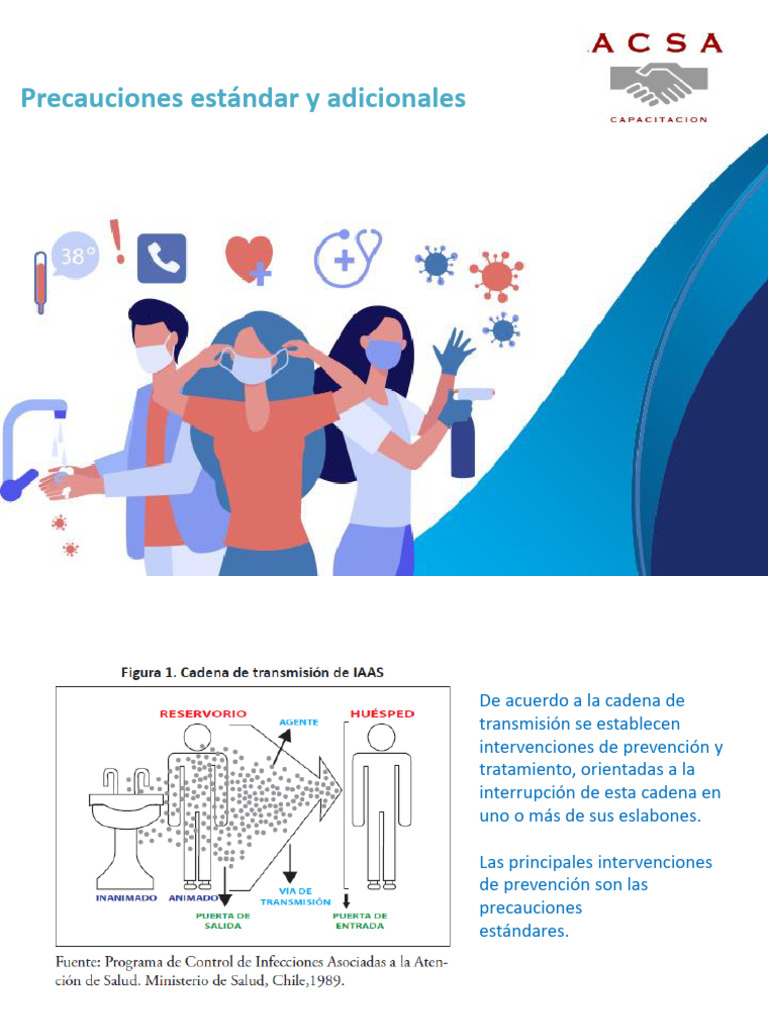 ACSA
CAPACITACION

Precauciones estándar y adicionales

38°

Figura 1. Cadena de transmisión de IAAS

RESERVORIO
AGENTE
HUÉSPED
INANIMADO
ANIMADO
PUERTA DE SALIDA
VIA DE TRANSMISIÓN
PUERTA DE ENTRADA

Fuente: Programa de Control de Infecciones Asociadas a la Atención de Salud. Ministerio de Salud, Chile,1989.

De acuerdo a la cadena de transmisión se establecen intervenciones de prevención y tratamiento, orientadas a la interrupción de esta cadena en uno o más de sus eslabones.

Las principales intervenciones de prevención son las precauciones estándares.