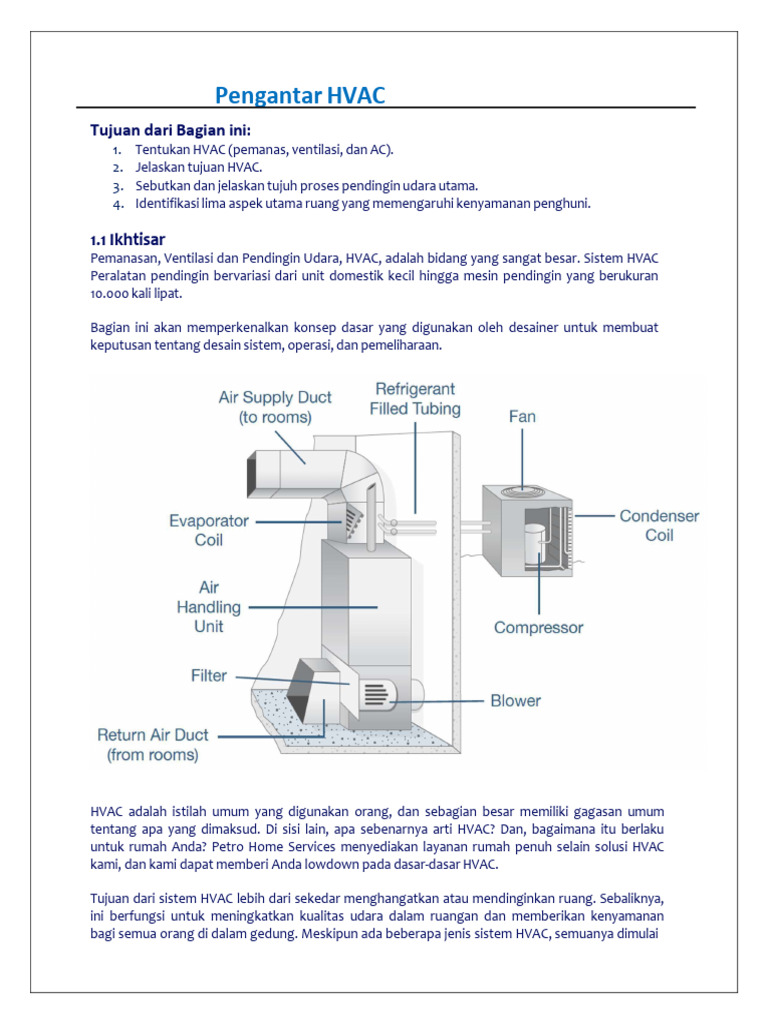 Pengantar HVAC

Tujuan dari Bagian ini:

1. Tentukan HVAC (pemanas, ventilasi, dan AC).
2. Jelaskan tujuan HVAC.
3. Sebutkan dan jelaskan tujuh proses pendingin udara utama.
4. Identifikasi lima aspek utama ruang yang memengaruhi kenyamanan penghuni.

1.1 Ikhtisar

Pemanasan, Ventilasi dan Pendingin Udara, HVAC, adalah bidang yang sangat besar. Sistem HVAC Peralatan pendingin bervariasi dari unit domestik kecil hingga mesin pendingin yang berukuran 10.000 kali lipat.

Bagian ini akan memperkenalkan konsep dasar yang digunakan oleh desainer untuk membuat keputusan tentang desain sistem, operasi, dan pemeliharaan.

Air Supply Duct (to rooms)
Refrigerant Filled Tubing
Fan
Evaporator Coil
Condenser Coil
Air Handling Unit
Compressor
Filter
Blower
Return Air Duct (from rooms)

HVAC adalah istilah umum yang digunakan orang, dan sebagian besar memiliki gagasan umum tentang apa yang dimaksud. Di sisi lain, apa sebenarnya arti HVAC? Dan, bagaimana itu berlaku untuk rumah Anda? Petro Home Services menyediakan layanan rumah penuh selain solusi HVAC kami, dan kami dapat memberi Anda lowdown pada dasar-dasar HVAC.

Tujuan dari sistem HVAC lebih dari sekedar menghangatkan atau mendinginkan ruang. Sebaliknya, ini berfungsi untuk meningkatkan kualitas udara dalam ruangan dan memberikan kenyamanan bagi semua orang di dalam gedung. Meskipun ada beberapa jenis sistem HVAC, semuanya dimulai