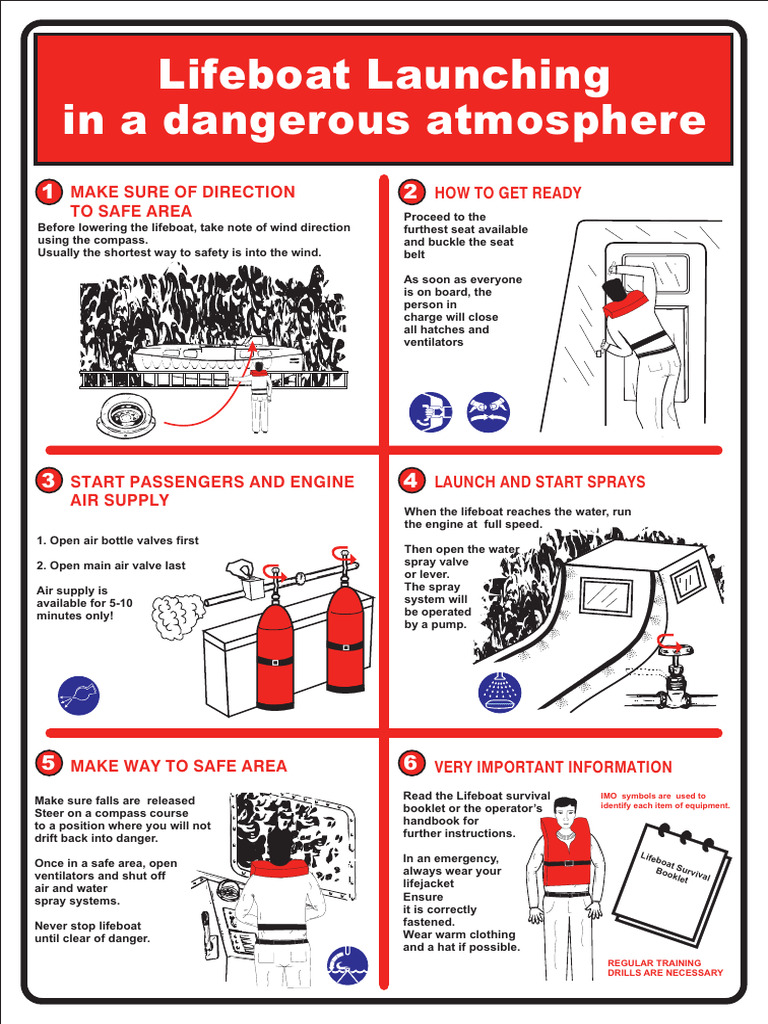 Lifeboat Launching in a dangerous atmosphere

1 MAKE SURE OF DIRECTION TO SAFE AREA

Before lowering the lifeboat, take note of wind direction using the compass.
Usually the shortest way to safety is into the wind.

2 HOW TO GET READY

Proceed to the furthest seat available and buckle the seat belt

As soon as everyone is on board, the person in charge will close all hatches and ventilators

3 START PASSENGERS AND ENGINE AIR SUPPLY

1. Open air bottle valves first

2. Open main air valve last

Air supply is available for 5-10 minutes only!

4 LAUNCH AND START SPRAYS

When the lifeboat reaches the water, run the engine at full speed.

Then open the water spray valve or lever. The spray system will be operated by a pump.

5 MAKE WAY TO SAFE AREA

Make sure falls are released
Steer on a compass course to a position where you will not drift back into danger.

Once in a safe area, open ventilators and shut off air and water spray systems.

Never stop lifeboat until clear of danger.

6 VERY IMPORTANT INFORMATION

Read the Lifeboat survival booklet or the operator's handbook for further instructions.

In an emergency, always wear your lifejacket
Ensure it is correctly fastened.
Wear warm clothing and a hat if possible.

IMO symbols are used to identify each item of equipment.

Lifeboat Survival Booklet

REGULAR TRAINING DRILLS ARE NECESSARY