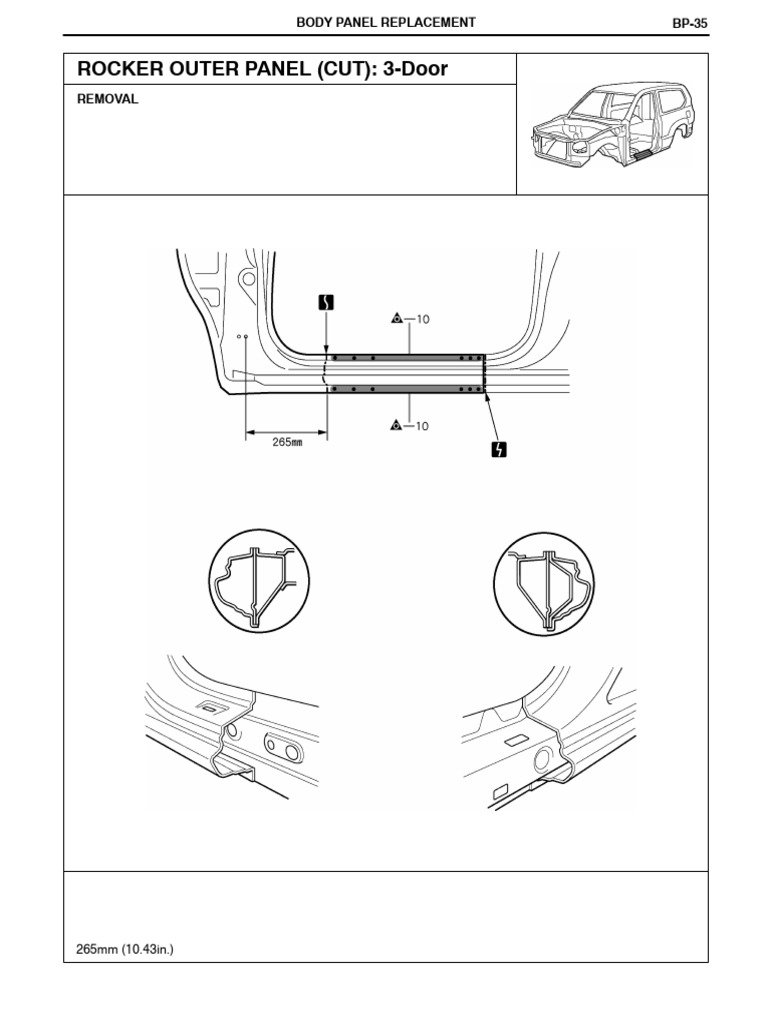 BODY PANEL REPLACEMENT

BP-35

ROCKER OUTER PANEL (CUT): 3-Door

REMOVAL

10

10

265mm

265mm (10.43in.)