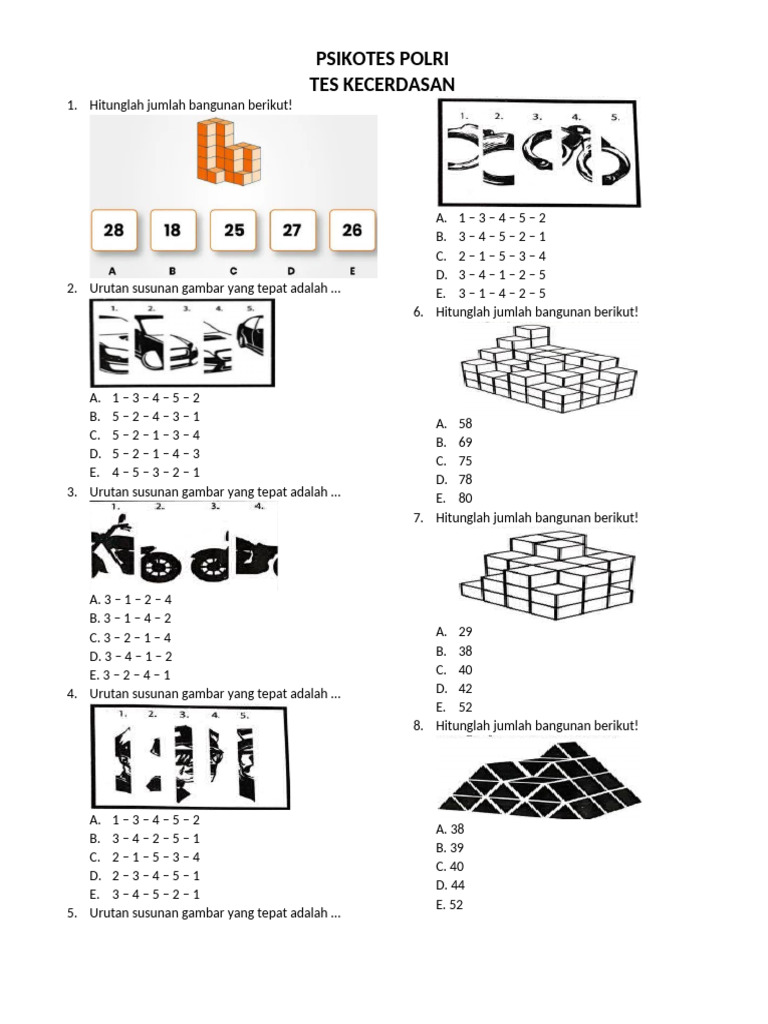 PSIKOTES POLRI
TES KECERDASAN

1. Hitunglah jumlah bangunan berikut!

28 18 25 27 26
A B C D E

2. Urutan susunan gambar yang tepat adalah ...

1. 2. 3. 4. 5.

A. 1 – 3 – 4 – 5 – 2
B. 5 – 2 – 4 – 3 – 1
C. 5 – 2 – 1 – 3 – 4
D. 5 – 2 – 1 – 4 – 3
E. 4 – 5 – 3 – 2 – 1

3. Urutan susunan gambar yang tepat adalah ...

1. 2. 3. 4.

A. 3 – 1 – 2 – 4
B. 3 – 1 – 4 – 2
C. 3 – 2 – 1 – 4
D. 3 – 4 – 1 – 2
E. 3 – 2 – 4 – 1

4. Urutan susunan gambar yang tepat adalah ...

1. 2. 3. 4. 5.

A. 1 – 3 – 4 – 5 – 2
B. 3 – 4 – 2 – 5 – 1
C. 2 – 1 – 5 – 3 – 4
D. 2 – 3 – 4 – 5 – 1
E. 3 – 4 – 5 – 2 – 1

5. Urutan susunan gambar yang tepat adalah ...

1. 2. 3. 4. 5.

A. 1 – 3 – 4 – 5 – 2
B. 3 – 4 – 5 – 2 – 1
C. 2 – 1 – 5 – 3 – 4
D. 3 – 4 – 1 – 2 – 5
E. 3 – 1 – 4 – 2 – 5

6. Hitunglah jumlah bangunan berikut!

A. 58
B. 69
C. 75
D. 78
E. 80

7. Hitunglah jumlah bangunan berikut!

A. 29
B. 38
C. 40
D. 42
E. 52

8. Hitunglah jumlah bangunan berikut!

A. 38
B. 39
C. 40
D. 44
E. 52