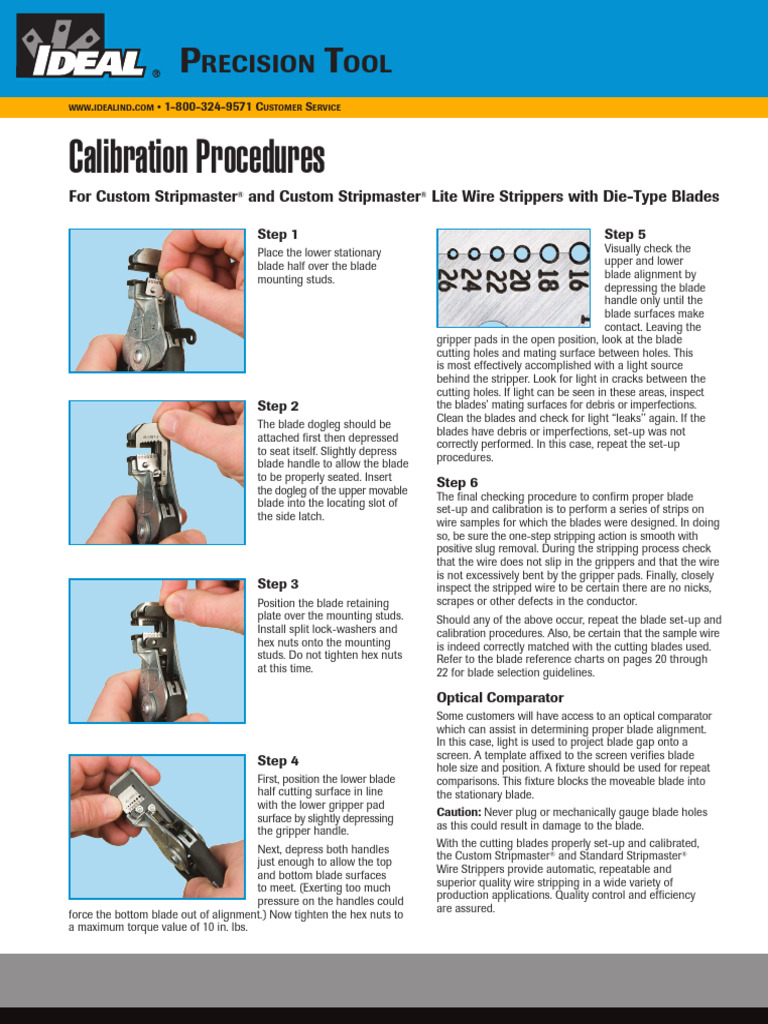 IDEAL®

PRECISION TOOL

WWW.IDEALIND.COM • 1-800-324-9571 CUSTOMER SERVICE

Calibration Procedures

For Custom Stripmaster® and Custom Stripmaster® Lite Wire Strippers with Die-Type Blades

Step 1

Place the lower stationary blade half over the blade mounting studs.

Step 2

The blade dogleg should be attached first then depressed to seat itself. Slightly depress blade handle to allow the blade to be properly seated. Insert the dogleg of the upper movable blade into the locating slot of the side latch.

Step 3

Position the blade retaining plate over the mounting studs. Install split lock-washers and hex nuts onto the mounting studs. Do not tighten hex nuts at this time.

Step 4

First, position the lower blade half cutting surface in line with the lower gripper pad surface by slightly depressing the gripper handle.

Next, depress both handles just enough to allow the top and bottom blade surfaces to meet. (Exerting too much pressure on the handles could force the bottom blade out of alignment.) Now tighten the hex nuts to a maximum torque value of 10 in. lbs.

26 24 22 20 18 16

Step 5

Visually check the upper and lower blade alignment by depressing the blade handle only until the blade surfaces make contact. Leaving the gripper pads in the open position, look at the blade cutting holes and mating surface between holes. This is most effectively accomplished with a light source behind the stripper. Look for light in cracks between the cutting holes. If light can be seen in these areas, inspect the blades' mating surfaces for debris or imperfections. Clean the blades and check for light "leaks" again. If the blades have debris or imperfections, set-up was not correctly performed. In this case, repeat the set-up procedures.

Step 6

The final checking procedure to confirm proper blade set-up and calibration is to perform a series of strips on wire samples for which the blades were designed. In doing so, be sure the one-step stripping action is smooth with positive slug removal. During the stripping process check that the wire does not slip in the grippers and that the wire is not excessively bent by the gripper pads. Finally, closely inspect the stripped wire to be certain there are no nicks, scrapes or other defects in the conductor.

Should any of the above occur, repeat the blade set-up and calibration procedures. Also, be certain that the sample wire is indeed correctly matched with the cutting blades used. Refer to the blade reference charts on pages 20 through 22 for blade selection guidelines.

Optical Comparator

Some customers will have access to an optical comparator which can assist in determining proper blade alignment. In this case, light is used to project blade gap onto a screen. A template affixed to the screen verifies blade hole size and position. A fixture should be used for repeat comparisons. This fixture blocks the moveable blade into the stationary blade.

Caution: Never plug or mechanically gauge blade holes as this could result in damage to the blade.

With the cutting blades properly set-up and calibrated, the Custom Stripmaster® and Standard Stripmaster® Wire Strippers provide automatic, repeatable and superior quality wire stripping in a wide variety of production applications. Quality control and efficiency are assured.