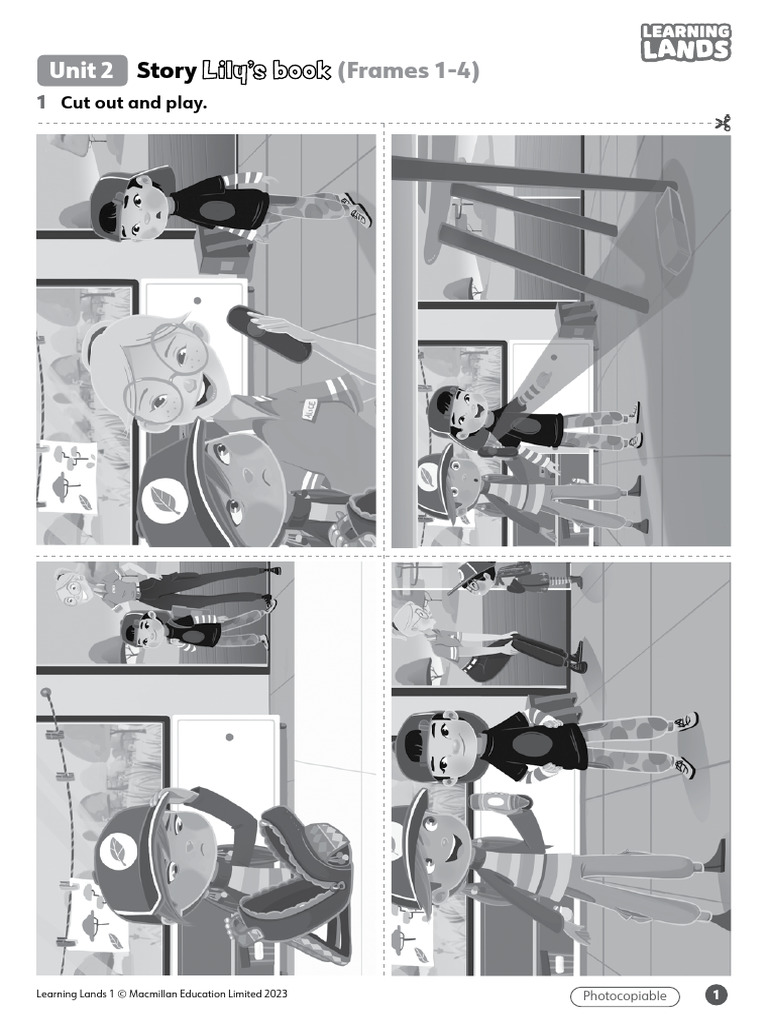 LEARNING LANDS

Unit 2 Story Lily's book (Frames 1-4)

1 Cut out and play.

ALICE

Learning Lands 1 © Macmillan Education Limited 2023

Photocopiable

1