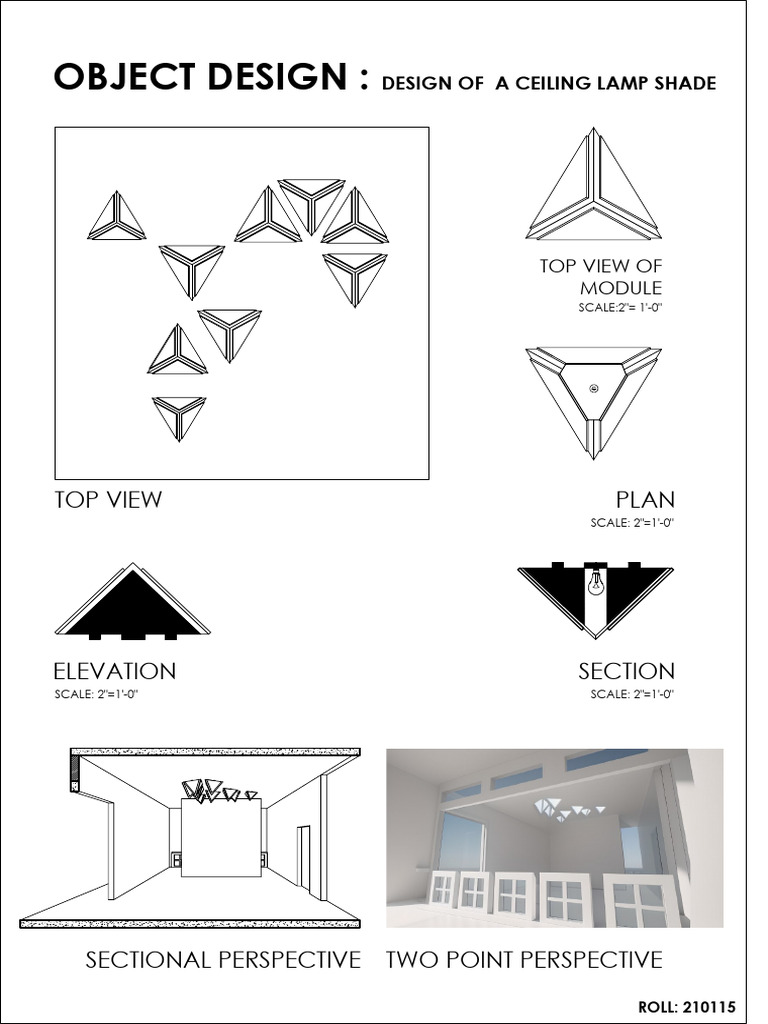 OBJECT DESIGN : DESIGN OF A CEILING LAMP SHADE

TOP VIEW OF MODULE
SCALE:2"= 1'-0"

TOP VIEW

PLAN
SCALE: 2"=1'-0"

ELEVATION
SCALE: 2"=1'-0"

SECTION
SCALE: 2"=1'-0"

SECTIONAL PERSPECTIVE

TWO POINT PERSPECTIVE

ROLL: 210115