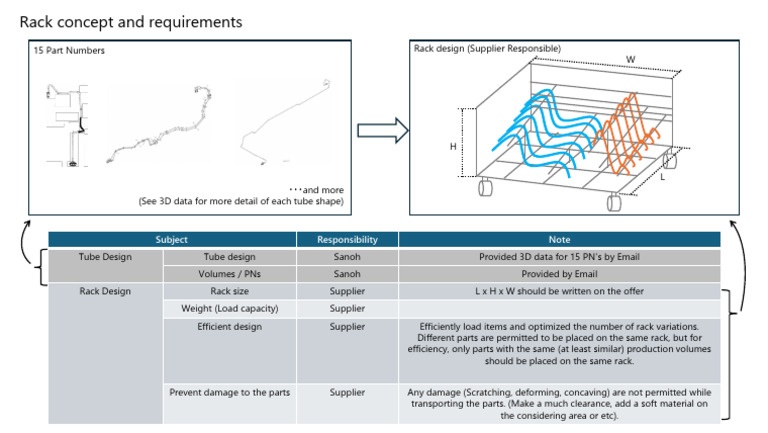 Rack concept and requirements

15 Part Numbers

･･･and more
(See 3D data for more detail of each tube shape)

Rack design (Supplier Responsible)

W

H

L

| Subject | | Responsibility | Note |
|---|---|---|---|
| Tube Design | Tube design | Sanoh | Provided 3D data for 15 PN's by Email |
| | Volumes / PNs | Sanoh | Provided by Email |
| Rack Design | Rack size | Supplier | L x H x W should be written on the offer |
| | Weight (Load capacity) | Supplier | |
| | Efficient design | Supplier | Efficiently load items and optimized the number of rack variations. Different parts are permitted to be placed on the same rack, but for efficiency, only parts with the same (at least similar) production volumes should be placed on the same rack. |
| | Prevent damage to the parts | Supplier | Any damage (Scratching, deforming, concaving) are not permitted while transporting the parts. (Make a much clearance, add a soft material on the considering area or etc). |