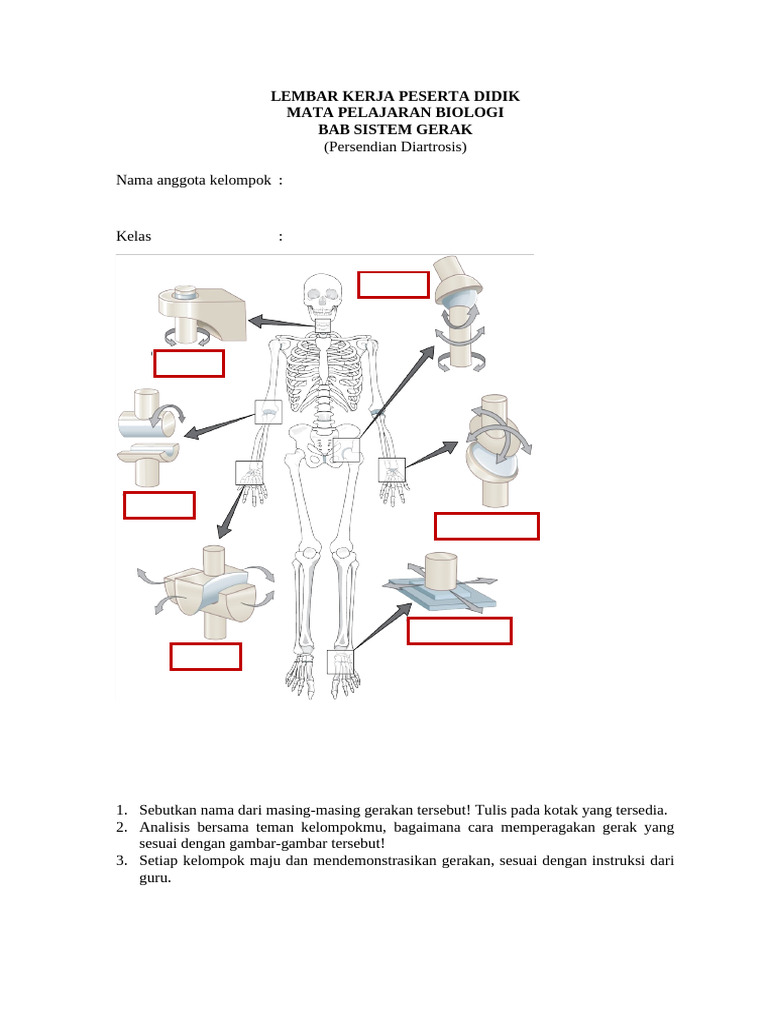 LEMBAR KERJA PESERTA DIDIK
MATA PELAJARAN BIOLOGI
BAB SISTEM GERAK
(Persendian Diartrosis)

Nama anggota kelompok :

Kelas :

1. Sebutkan nama dari masing-masing gerakan tersebut! Tulis pada kotak yang tersedia.
2. Analisis bersama teman kelompokmu, bagaimana cara memperagakan gerak yang sesuai dengan gambar-gambar tersebut!
3. Setiap kelompok maju dan mendemonstrasikan gerakan, sesuai dengan instruksi dari guru.