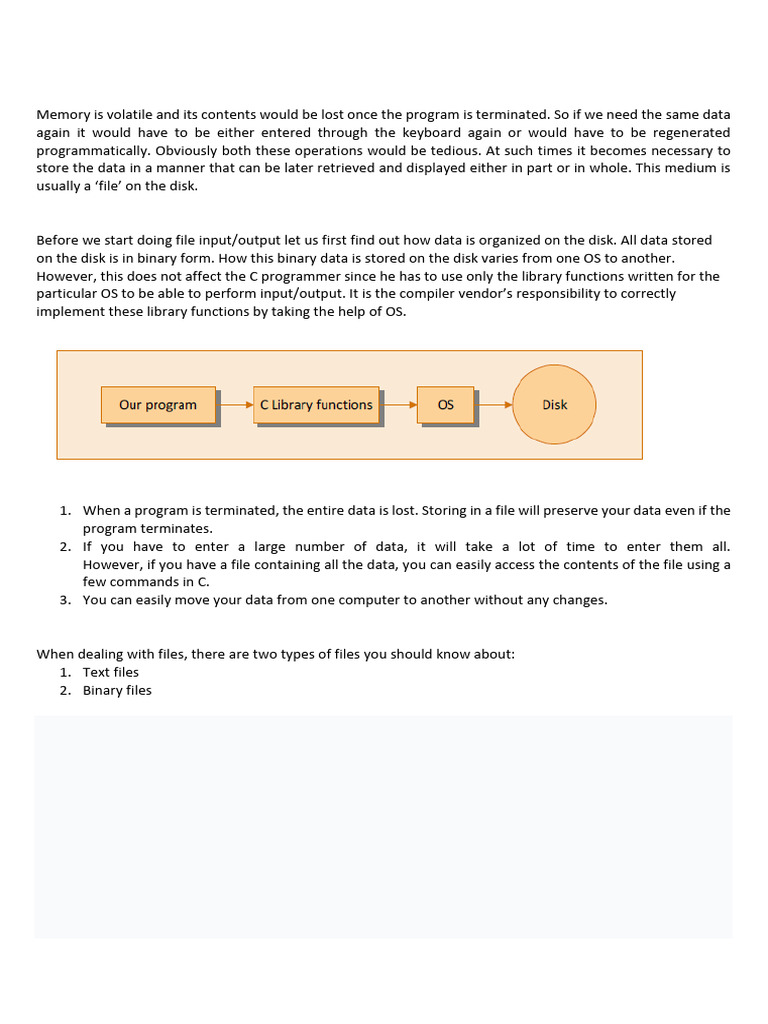 Memory is volatile and its contents would be lost once the program is terminated. So if we need the same data again it would have to be either entered through the keyboard again or would have to be regenerated programmatically. Obviously both these operations would be tedious. At such times it becomes necessary to store the data in a manner that can be later retrieved and displayed either in part or in whole. This medium is usually a 'file' on the disk.

Before we start doing file input/output let us first find out how data is organized on the disk. All data stored on the disk is in binary form. How this binary data is stored on the disk varies from one OS to another. However, this does not affect the C programmer since he has to use only the library functions written for the particular OS to be able to perform input/output. It is the compiler vendor's responsibility to correctly implement these library functions by taking the help of OS.

Our program
C Library functions
OS
Disk

1. When a program is terminated, the entire data is lost. Storing in a file will preserve your data even if the program terminates.
2. If you have to enter a large number of data, it will take a lot of time to enter them all. However, if you have a file containing all the data, you can easily access the contents of the file using a few commands in C.
3. You can easily move your data from one computer to another without any changes.

When dealing with files, there are two types of files you should know about:
1. Text files
2. Binary files