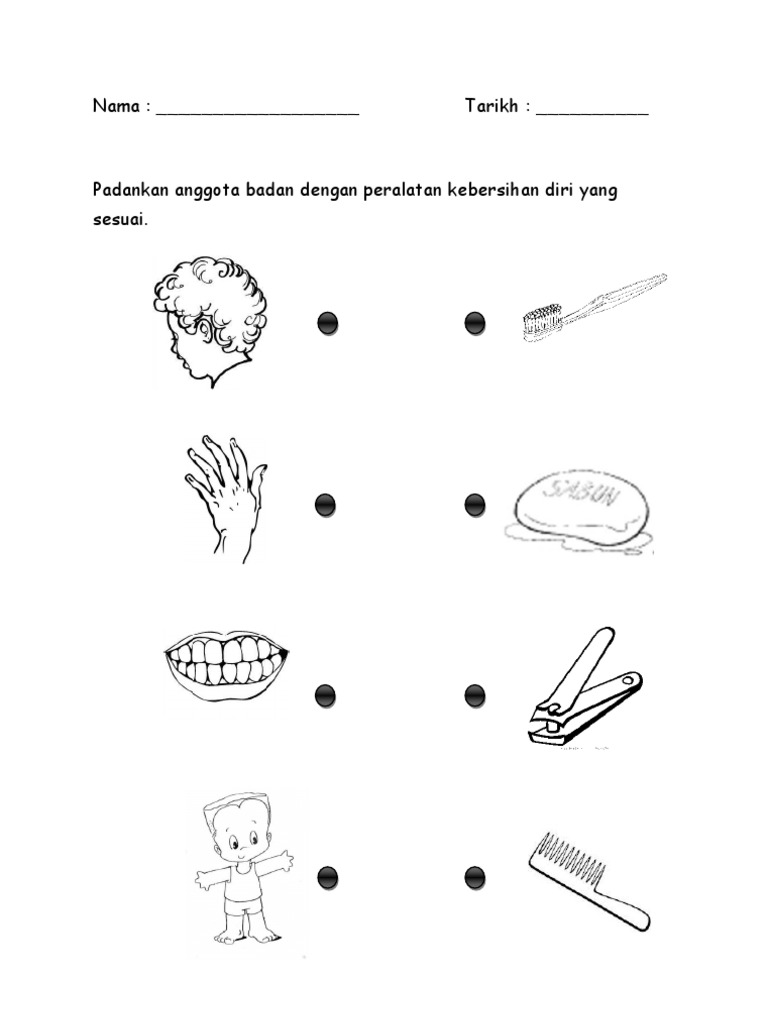 Nama : ____________________ Tarikh : ___________

Padankan anggota badan dengan peralatan kebersihan diri yang sesuai.

SABUN