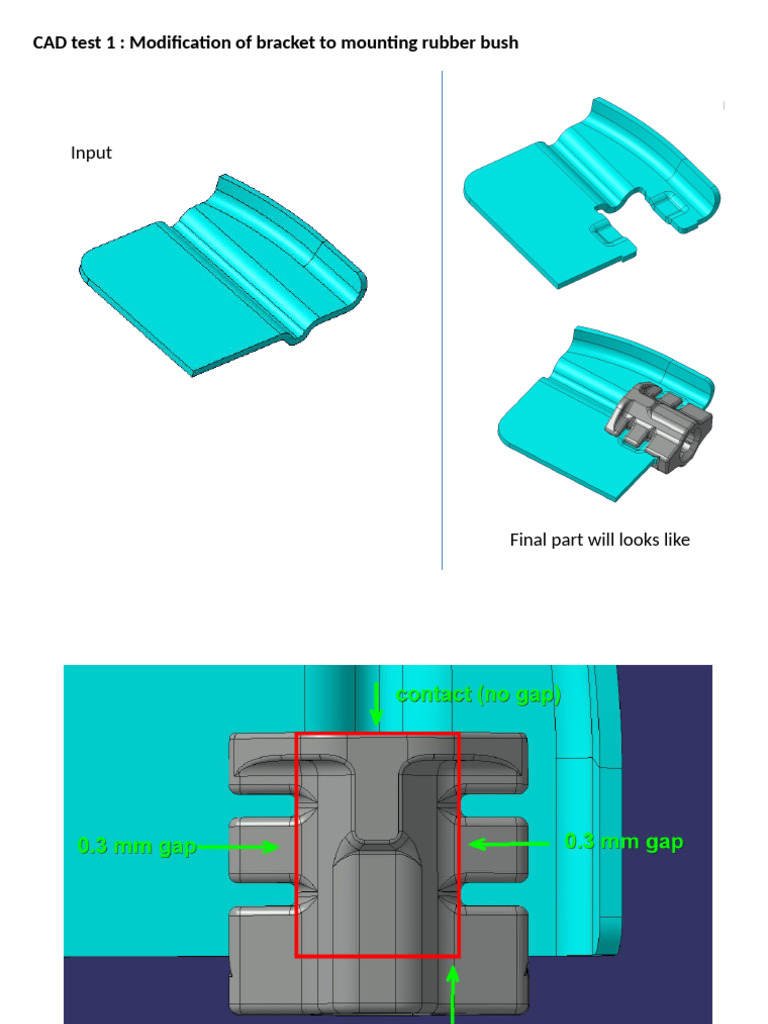 CAD test 1 : Modification of bracket to mounting rubber bush

Input

Final part will looks like

contact (no gap)

0.3 mm gap

0.3 mm gap