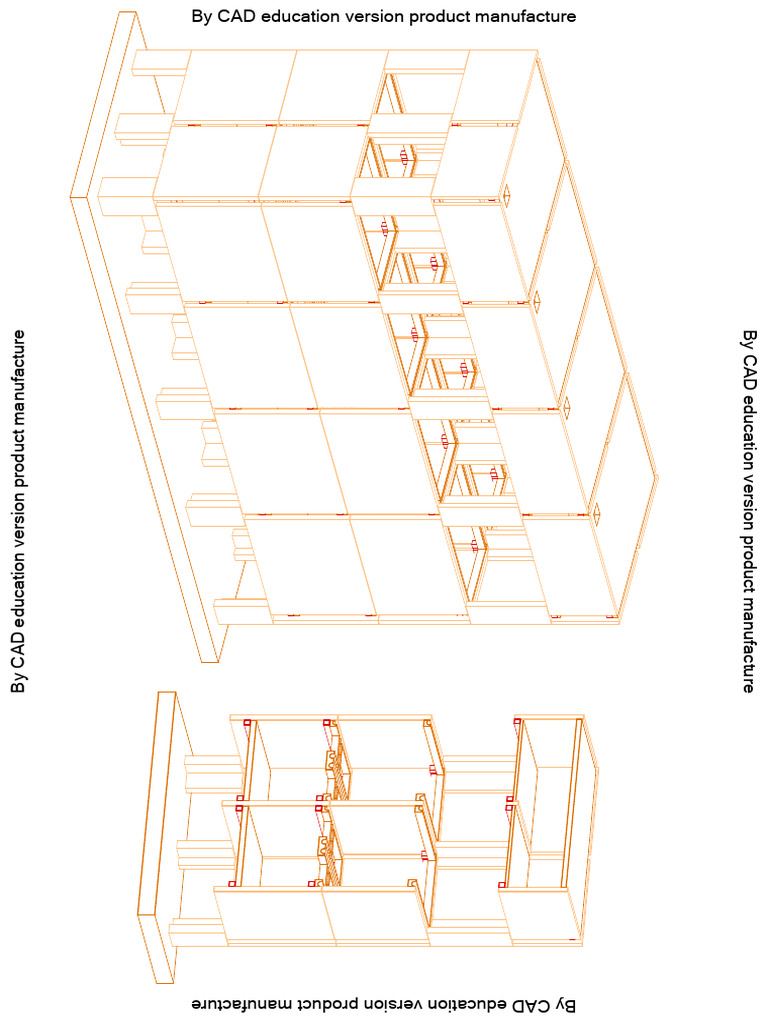 By CAD education version product manufacture

By CAD education version product manufacture

By CAD education version product manufacture

By CAD education version product manufacture