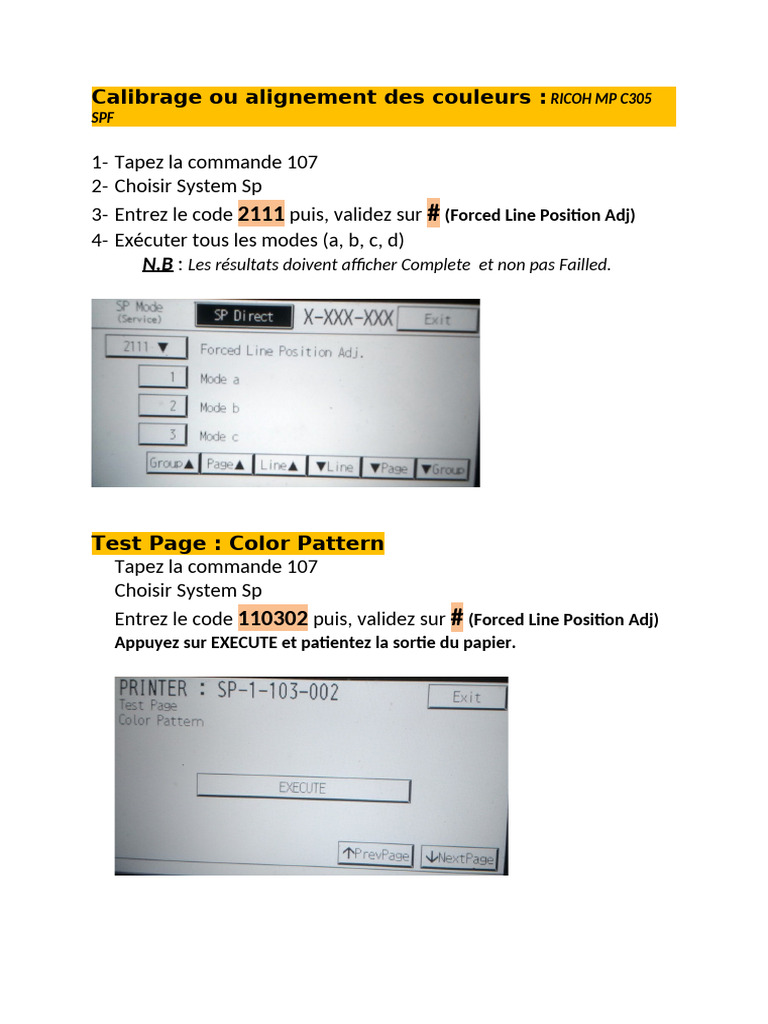 Calibrage ou alignement des couleurs : RICOH MP C305 SPF

1- Tapez la commande 107
2- Choisir System Sp
3- Entrez le code 2111 puis, validez sur # (Forced Line Position Adj)
4- Exécuter tous les modes (a, b, c, d)
N.B : Les résultats doivent afficher Complete et non pas Failled.

SP Mode (Service) SP Direct X-XXX-XXX Exit
2111 ▼ Forced Line Position Adj.
1 Mode a
2 Mode b
3 Mode c
Group▲ Page▲ Line▲ ▼Line ▼Page ▼Group

Test Page : Color Pattern
Tapez la commande 107
Choisir System Sp
Entrez le code 110302 puis, validez sur # (Forced Line Position Adj)
Appuyez sur EXECUTE et patientez la sortie du papier.

PRINTER : SP-1-103-002 Exit
Test Page
Color Pattern
EXECUTE
↑PrevPage ↓NextPage