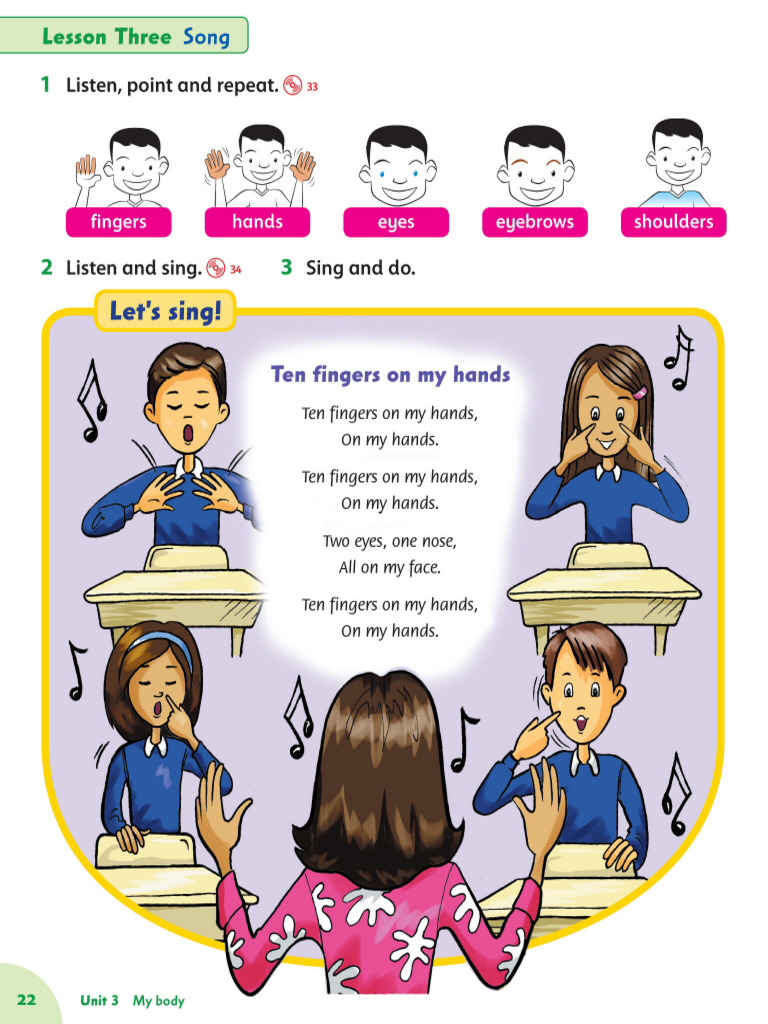 Lesson Three Song

1 Listen, point and repeat. 33

fingers hands eyes eyebrows shoulders

2 Listen and sing. 34 3 Sing and do.

Let's sing!

Ten fingers on my hands

Ten fingers on my hands,
On my hands.

Ten fingers on my hands,
On my hands.

Two eyes, one nose,
All on my face.

Ten fingers on my hands,
On my hands.

22 Unit 3 My body