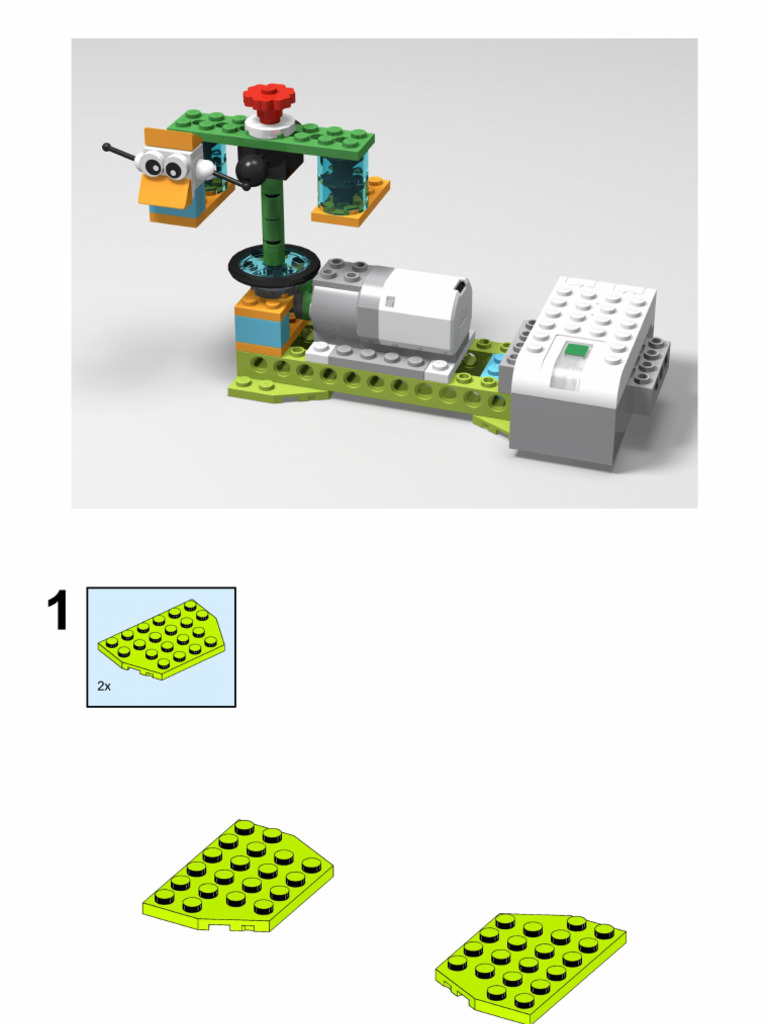 1

2x