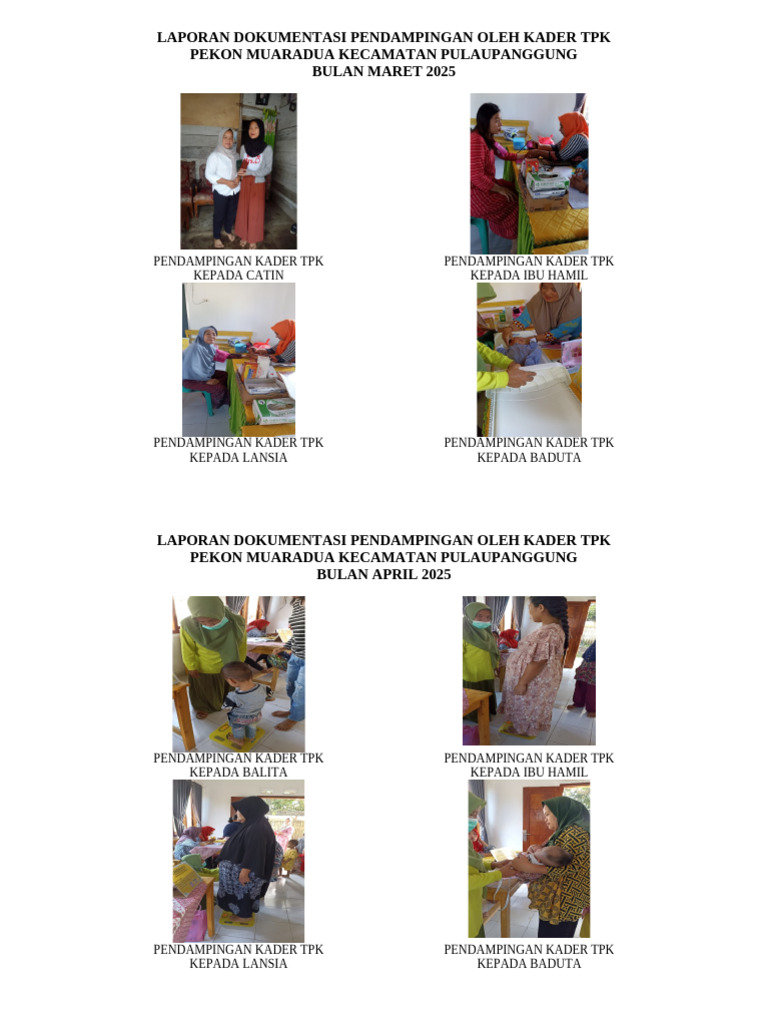 LAPORAN DOKUMENTASI PENDAMPINGAN OLEH KADER TPK
PEKON MUARADUA KECAMATAN PULAUPANGGUNG
BULAN MARET 2025

PENDAMPINGAN KADER TPK
KEPADA CATIN

PENDAMPINGAN KADER TPK
KEPADA IBU HAMIL

PENDAMPINGAN KADER TPK
KEPADA LANSIA

PENDAMPINGAN KADER TPK
KEPADA BADUTA

LAPORAN DOKUMENTASI PENDAMPINGAN OLEH KADER TPK
PEKON MUARADUA KECAMATAN PULAUPANGGUNG
BULAN APRIL 2025

PENDAMPINGAN KADER TPK
KEPADA BALITA

PENDAMPINGAN KADER TPK
KEPADA IBU HAMIL

PENDAMPINGAN KADER TPK
KEPADA LANSIA

PENDAMPINGAN KADER TPK
KEPADA BADUTA