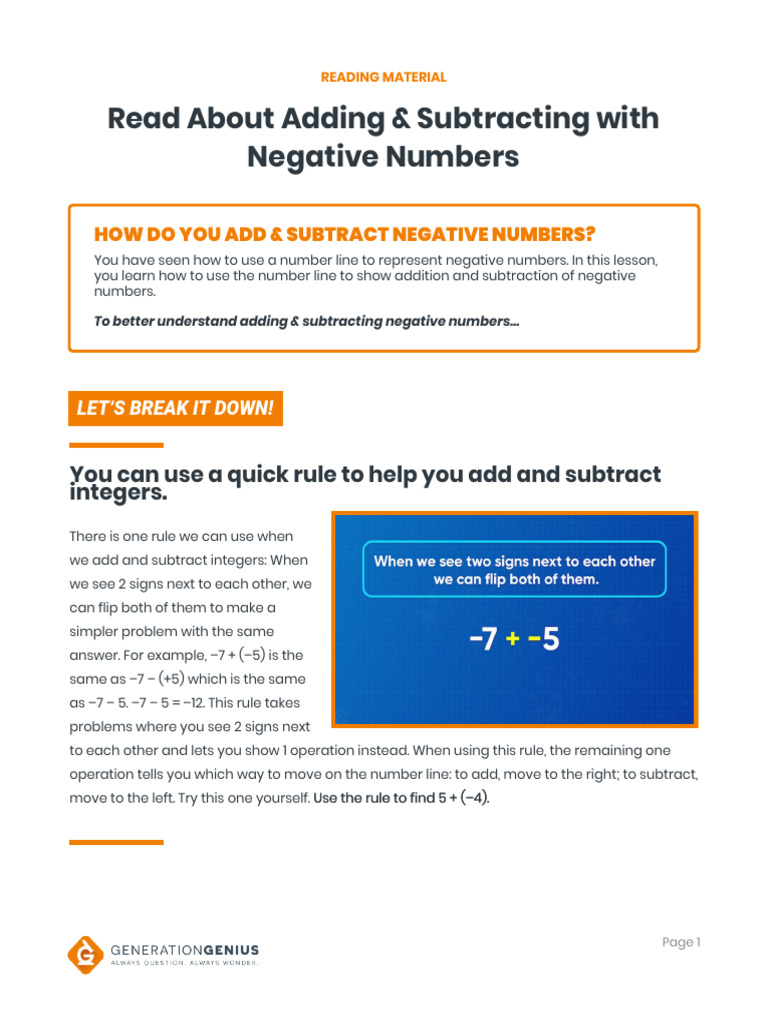 READING MATERIAL

Read About Adding & Subtracting with Negative Numbers

HOW DO YOU ADD & SUBTRACT NEGATIVE NUMBERS?

You have seen how to use a number line to represent negative numbers. In this lesson, you learn how to use the number line to show addition and subtraction of negative numbers.

To better understand adding & subtracting negative numbers...

LET'S BREAK IT DOWN!

You can use a quick rule to help you add and subtract integers.

There is one rule we can use when we add and subtract integers: When we see 2 signs next to each other, we can flip both of them to make a simpler problem with the same answer. For example, −7 + (−5) is the same as −7 − (+5) which is the same as −7 − 5. −7 − 5 = −12. This rule takes problems where you see 2 signs next to each other and lets you show 1 operation instead. When using this rule, the remaining one operation tells you which way to move on the number line: to add, move to the right; to subtract, move to the left. Try this one yourself. Use the rule to find 5 + (−4).

When we see two signs next to each other we can flip both of them.

−7 + −5

GENERATIONGENIUS
ALWAYS QUESTION. ALWAYS WONDER.

Page 1